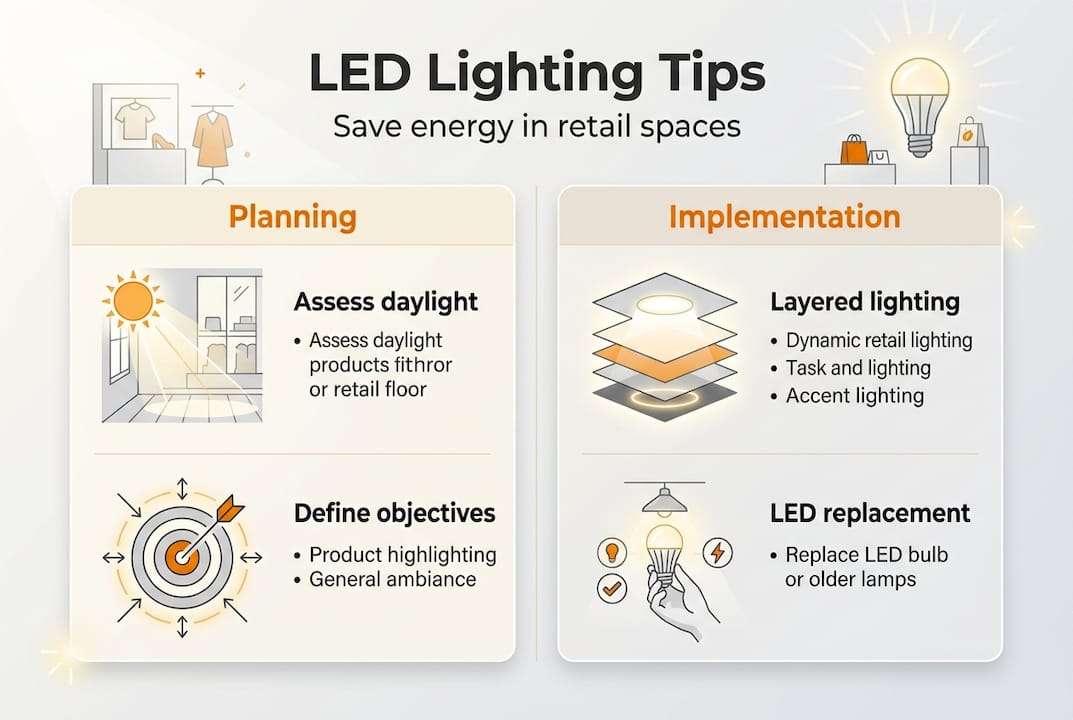 LED Lighting Tips
Save energy in retail spaces

Planning

Assess daylight
• Assess daylight products fithror or retail floor

Define objectives
• Product highlighting
• General ambiance

Implementation

Layered lighting
• Dynamic retail lighting
• Task and lighting
• Accent lighting

LED replacement
• Replace LED bulb or older lamps