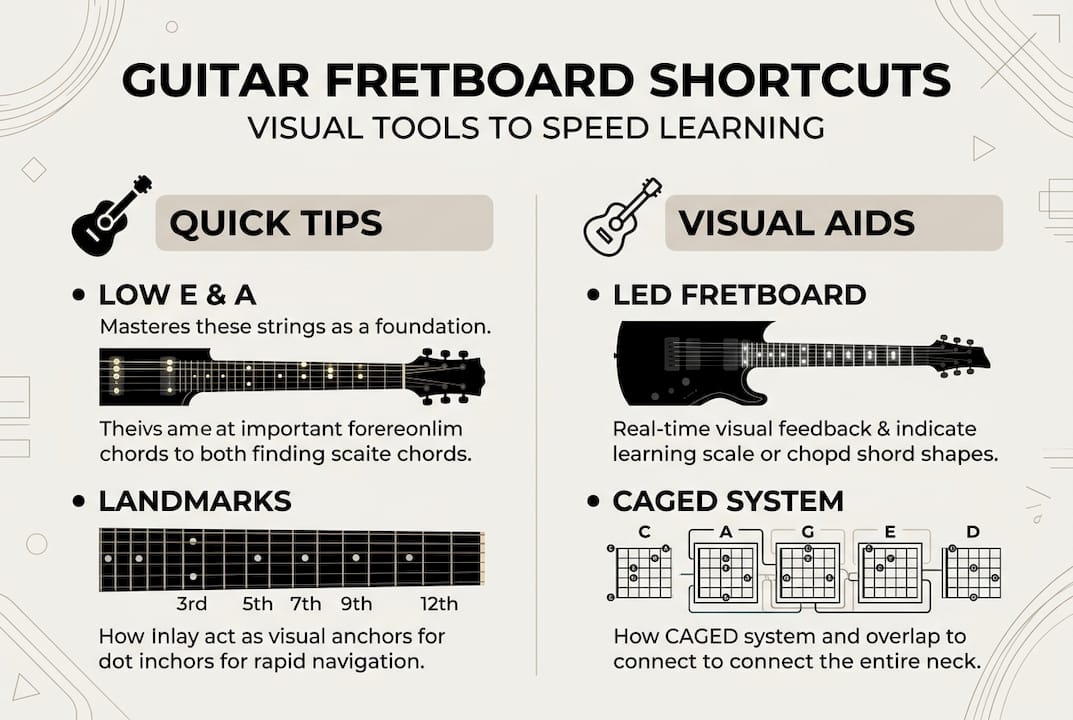 GUITAR FRETBOARD SHORTCUTS
VISUAL TOOLS TO SPEED LEARNING

QUICK TIPS

• LOW E & A
Masteres these strings as a foundation.

Theivs ame at important forereonlim chords to both finding scaite chords.

• LANDMARKS

3rd 5th 7th 9th 12th

How Inlay act as visual anchors for dot inchors for rapid navigation.

VISUAL AIDS

• LED FRETBOARD

Real-time visual feedback & indicate learning scale or chopd shord shapes.

• CAGED SYSTEM

C A G E D

How CAGED system and overlap to connect to connect the entire neck.