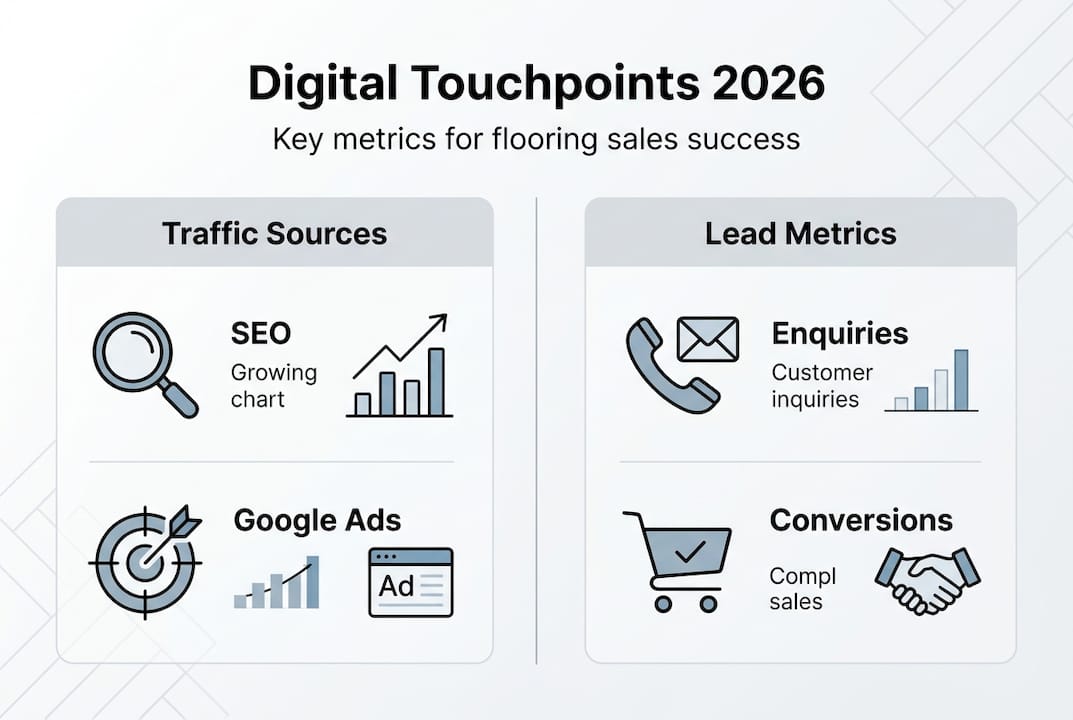 Digital Touchpoints 2026

Key metrics for flooring sales success

Traffic Sources

SEO
Growing chart

Google Ads

Ad

Lead Metrics

Enquiries
Customer inquiries

Conversions
Compl sales