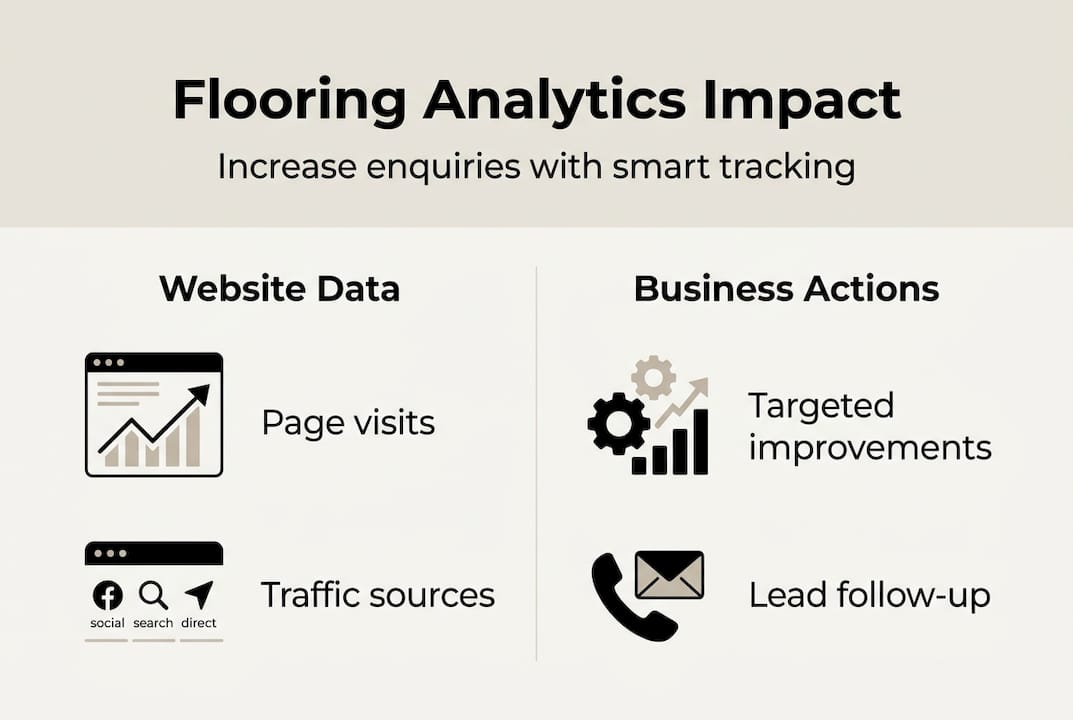 Flooring Analytics Impact

Increase enquiries with smart tracking

Website Data

Page visits

social search direct

Traffic sources

Business Actions

Targeted improvements

Lead follow-up