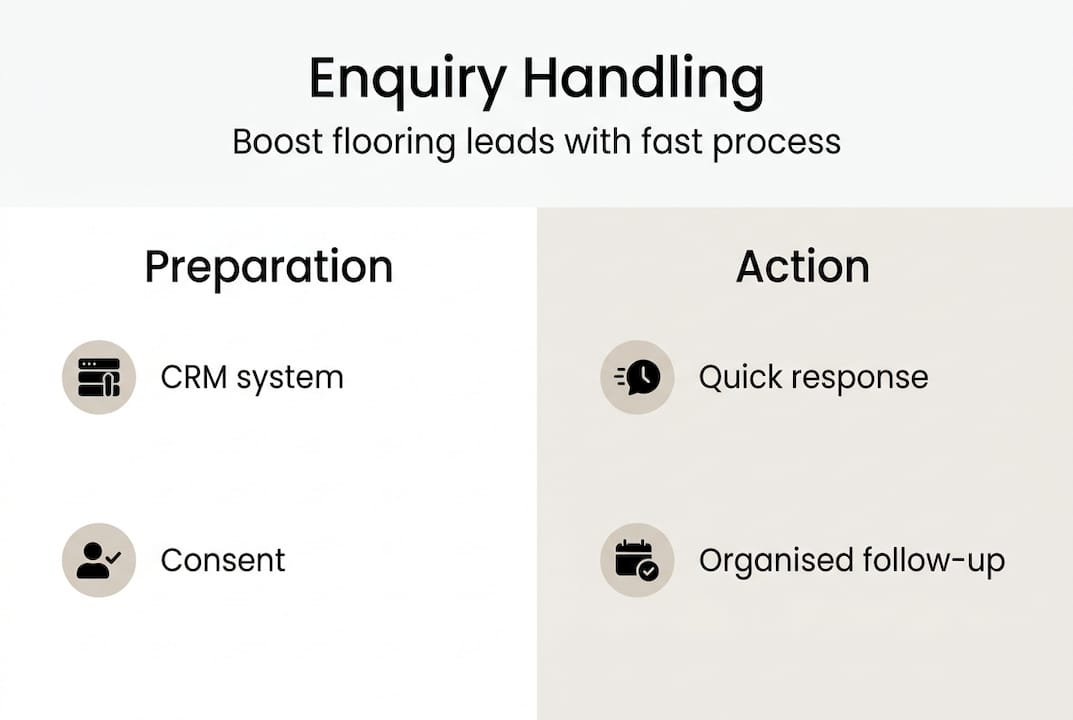 Enquiry Handling
Boost flooring leads with fast process

Preparation

CRM system

Consent

Action

Quick response

Organised follow-up