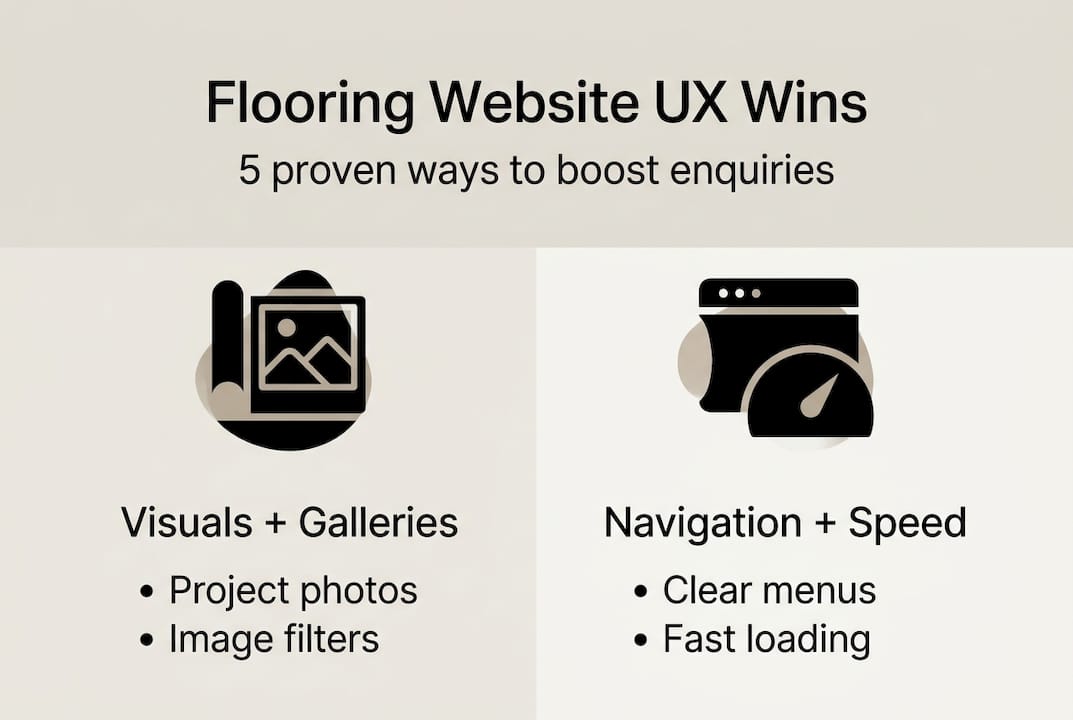 Flooring Website UX Wins

5 proven ways to boost enquiries

Visuals + Galleries

• Project photos
• Image filters

Navigation + Speed

• Clear menus
• Fast loading