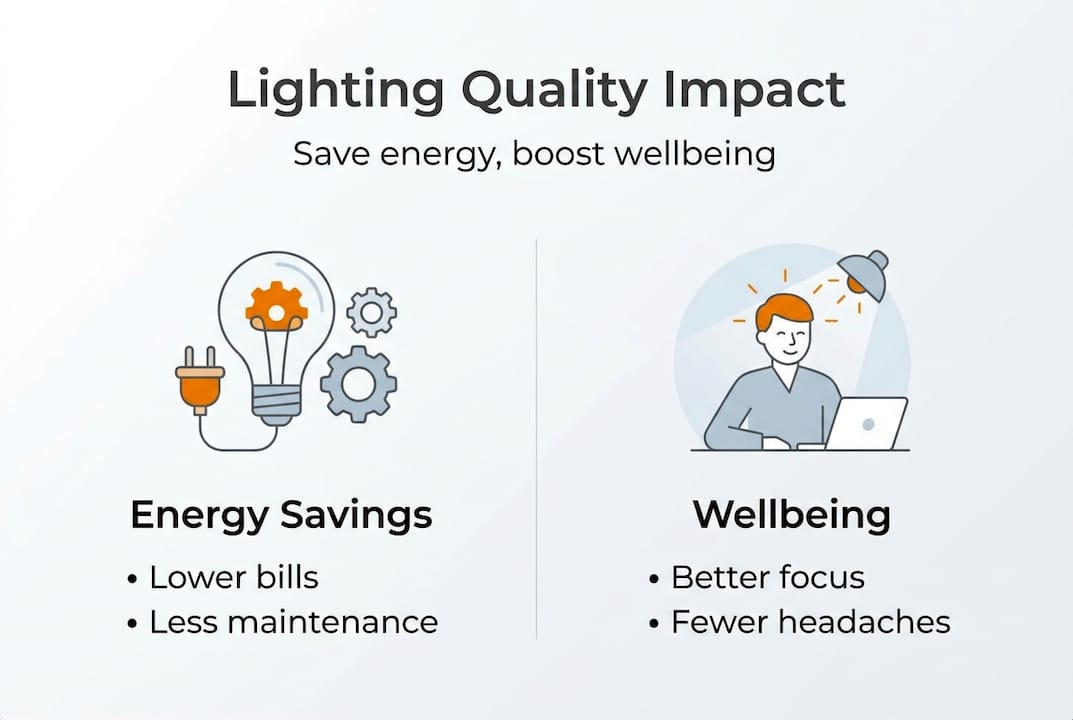 Lighting Quality Impact

Save energy, boost wellbeing

Energy Savings

• Lower bills
• Less maintenance

Wellbeing

• Better focus
• Fewer headaches