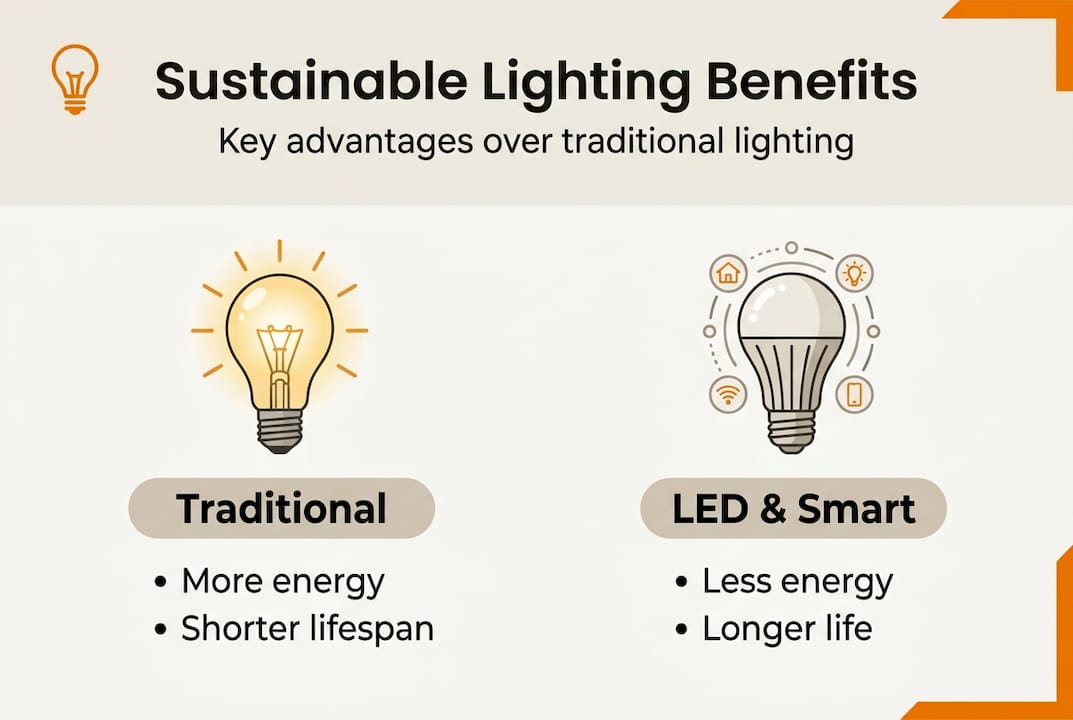 Sustainable Lighting Benefits

Key advantages over traditional lighting

Traditional

• More energy
• Shorter lifespan

LED & Smart

• Less energy
• Longer life