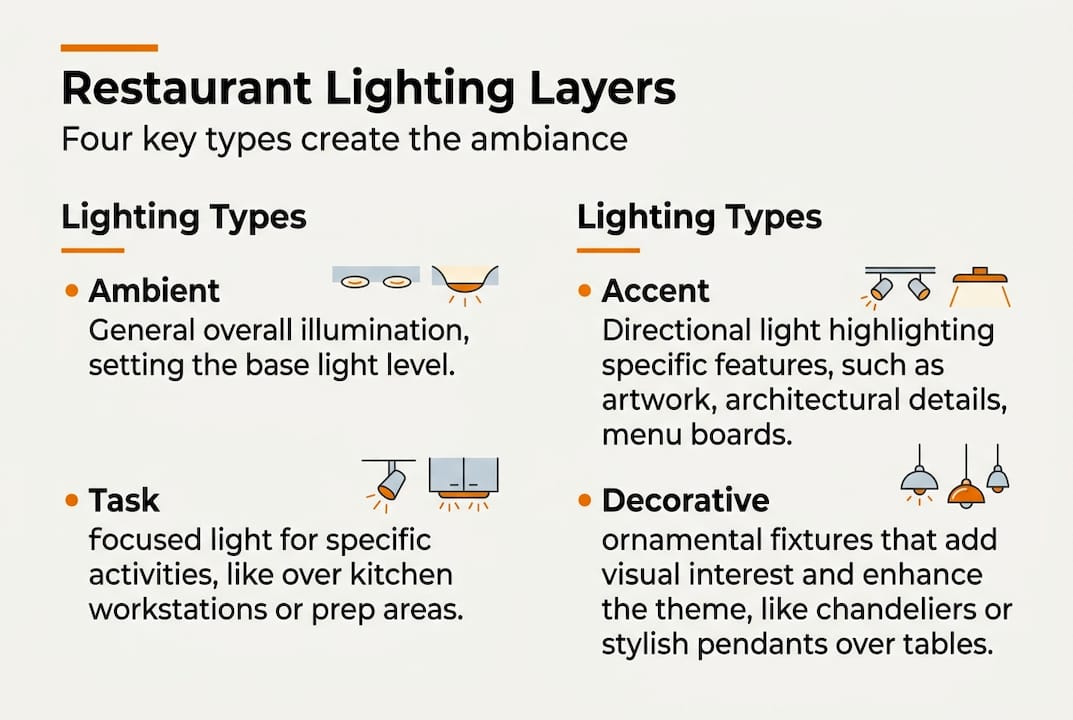 Restaurant Lighting Layers

Four key types create the ambiance

Lighting Types

• Ambient
General overall illumination, setting the base light level.

• Task
focused light for specific activities, like over kitchen workstations or prep areas.

Lighting Types

• Accent
Directional light highlighting specific features, such as artwork, architectural details, menu boards.

• Decorative
ornamental fixtures that add visual interest and enhance the theme, like chandeliers or stylish pendants over tables.