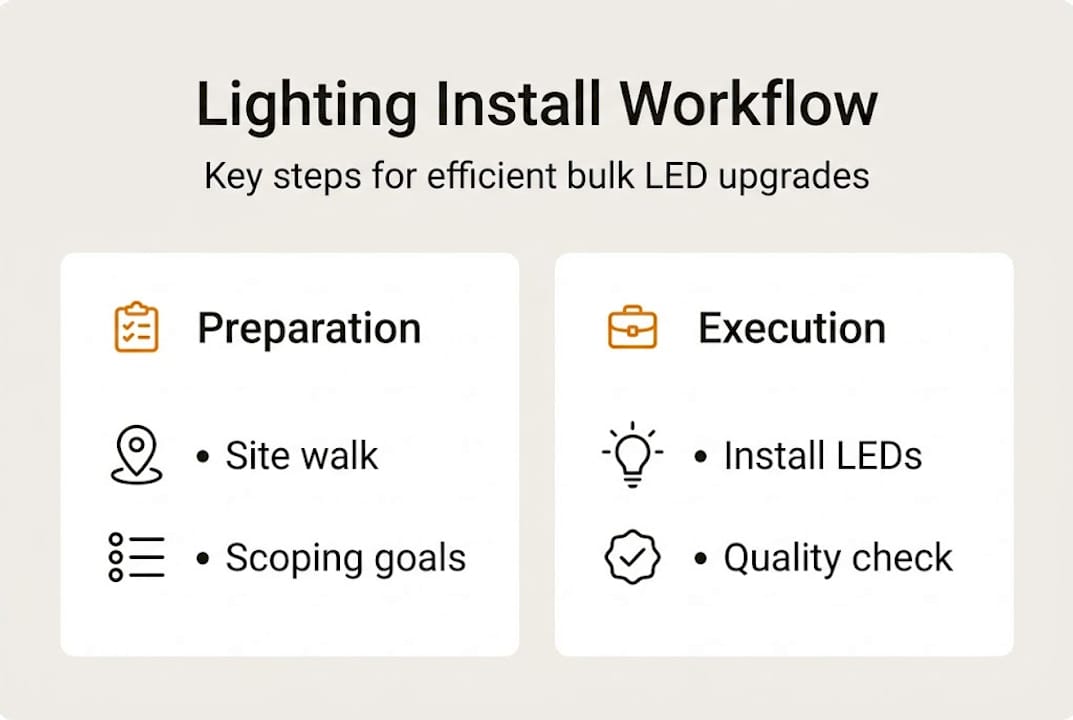 Lighting Install Workflow

Key steps for efficient bulk LED upgrades

Preparation

• Site walk

• Scoping goals

Execution

• Install LEDs

• Quality check