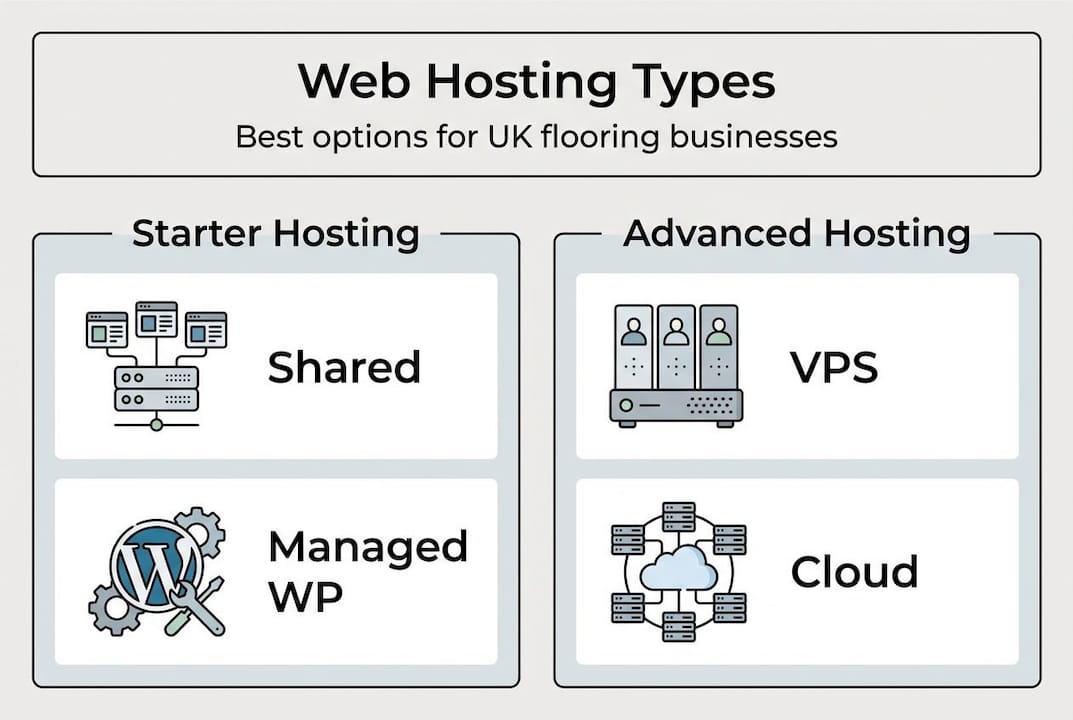 Web Hosting Types
Best options for UK flooring businesses

Starter Hosting

Shared

Managed WP

Advanced Hosting

VPS

Cloud