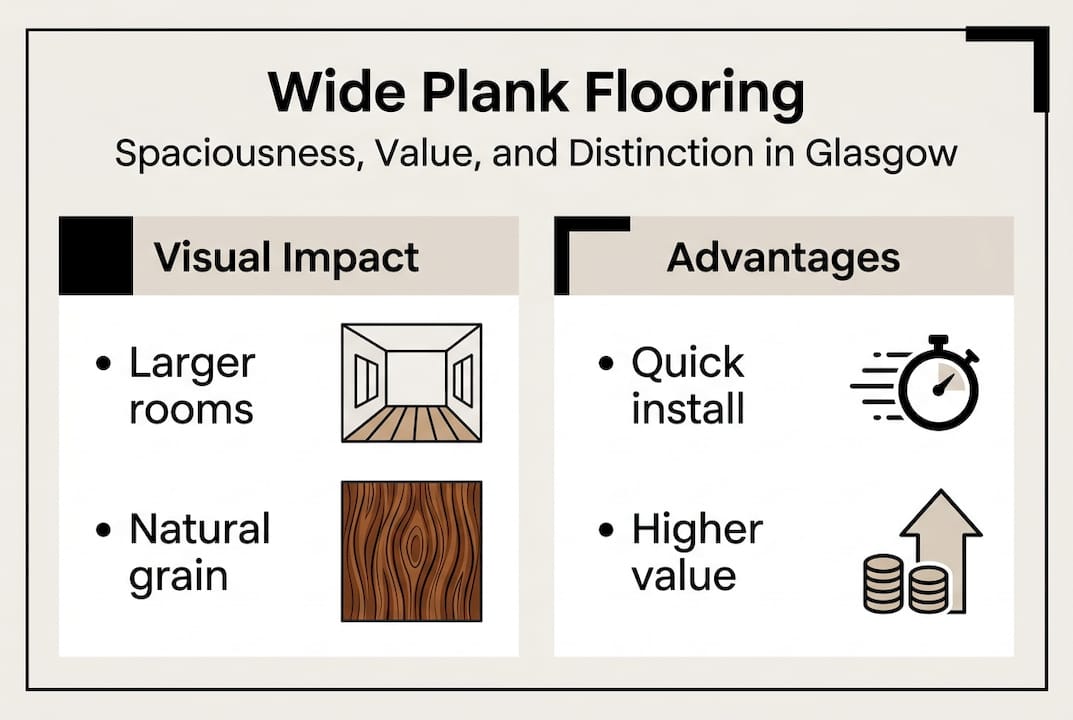 Wide Plank Flooring

Spaciousness, Value, and Distinction in Glasgow

Visual Impact

• Larger rooms

• Natural grain

Advantages

• Quick install

• Higher value