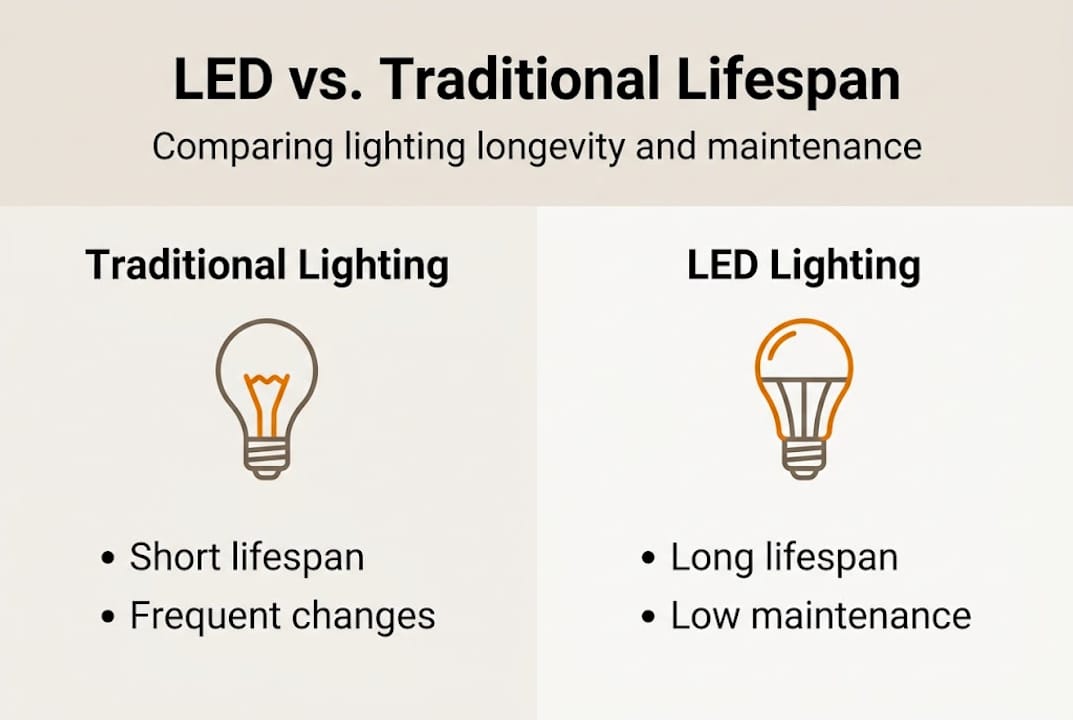 LED vs. Traditional Lifespan

Comparing lighting longevity and maintenance

Traditional Lighting

• Short lifespan
• Frequent changes

LED Lighting

• Long lifespan
• Low maintenance