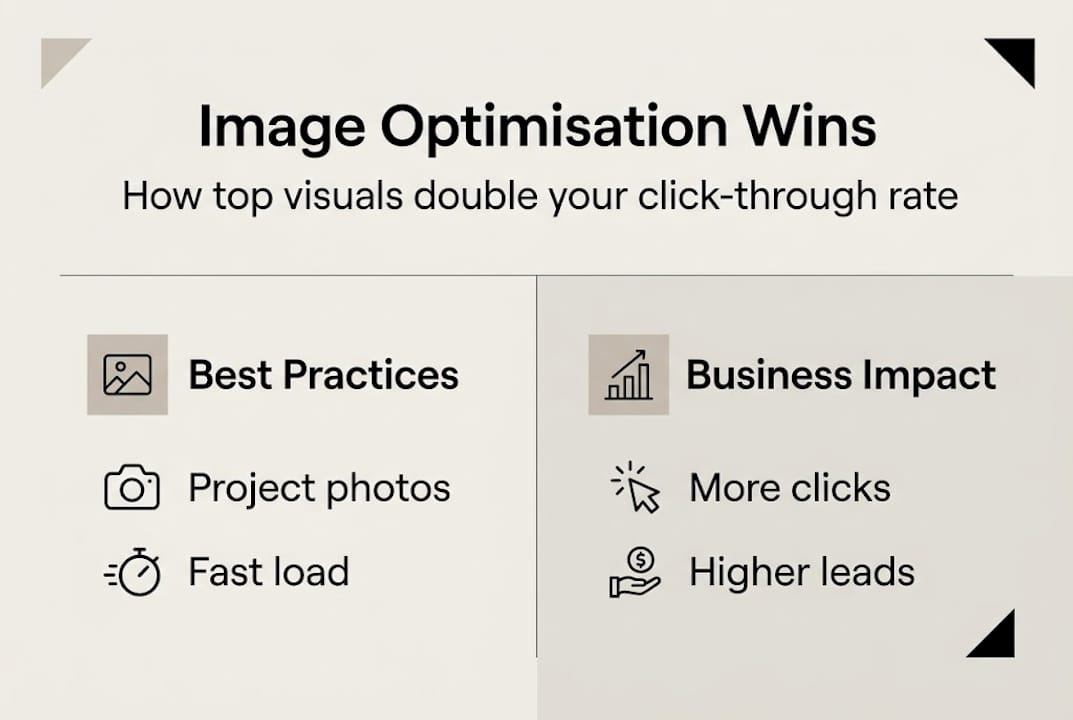 Image Optimisation Wins

How top visuals double your click-through rate

Best Practices

Project photos

Fast load

Business Impact

More clicks

Higher leads