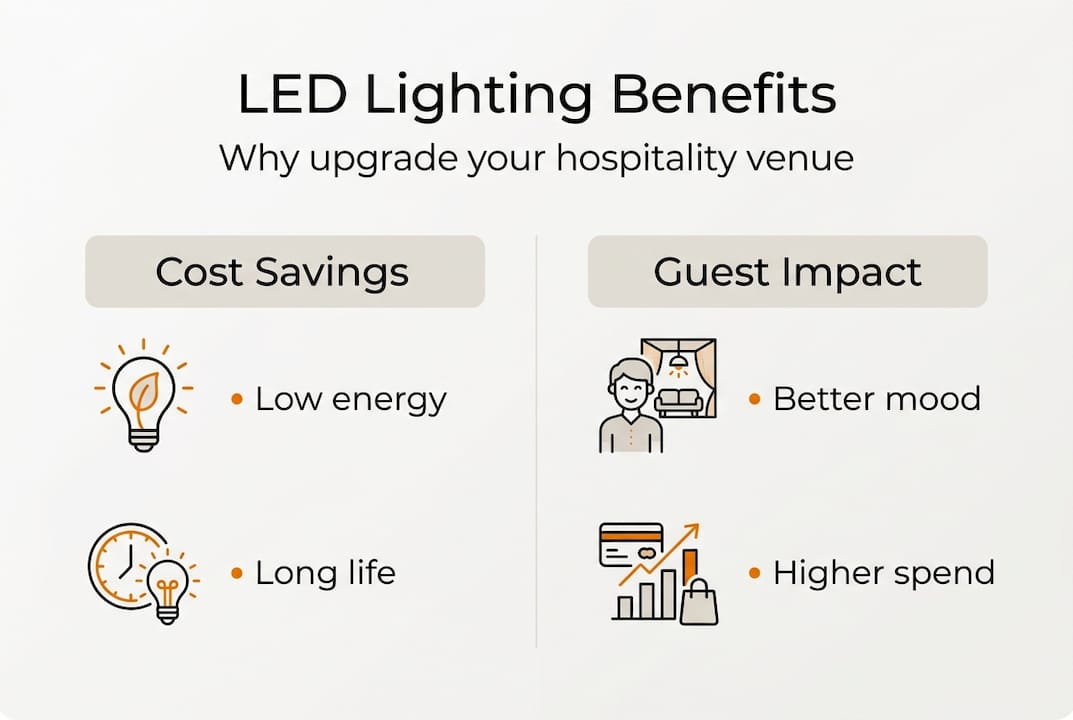 LED Lighting Benefits

Why upgrade your hospitality venue

Cost Savings

• Low energy

• Long life

Guest Impact

• Better mood

• Higher spend