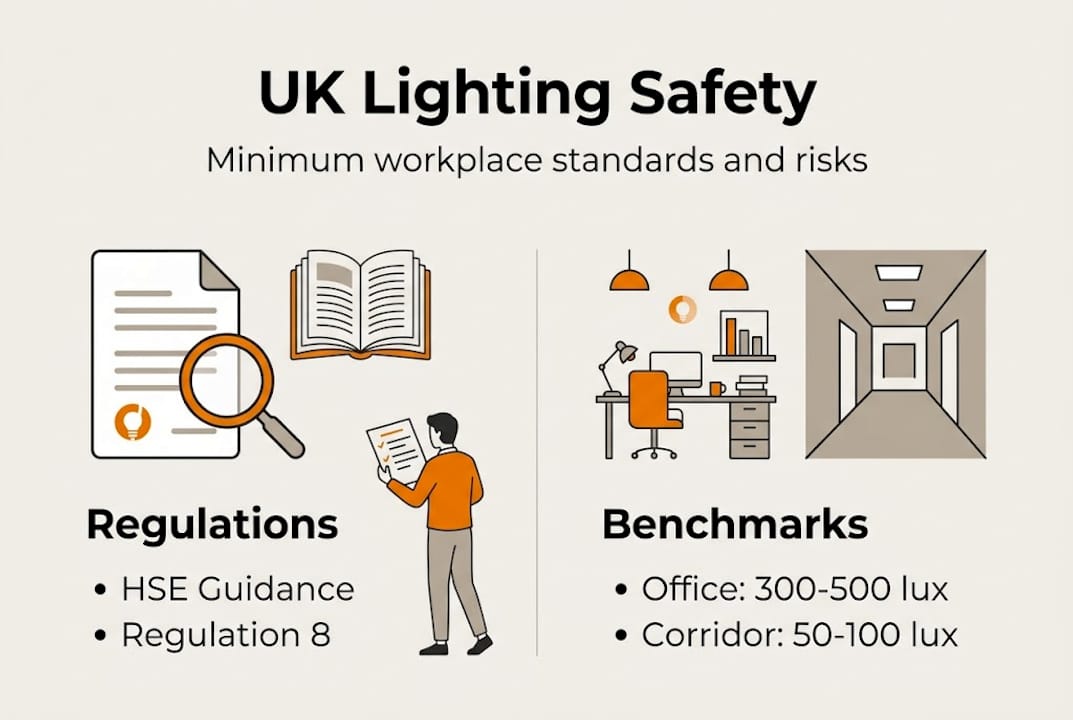 UK Lighting Safety

Minimum workplace standards and risks

Regulations

• HSE Guidance
• Regulation 8

Benchmarks

• Office: 300-500 lux
• Corridor: 50-100 lux