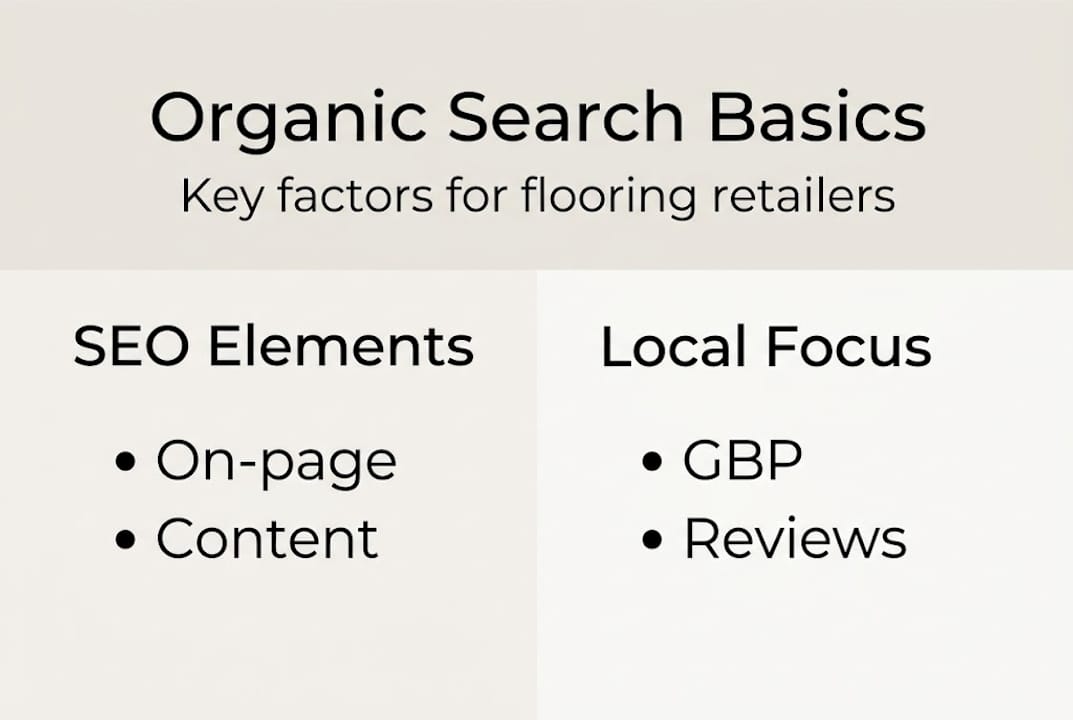 Organic Search Basics
Key factors for flooring retailers

SEO Elements

• On-page
• Content

Local Focus

• GBP
• Reviews