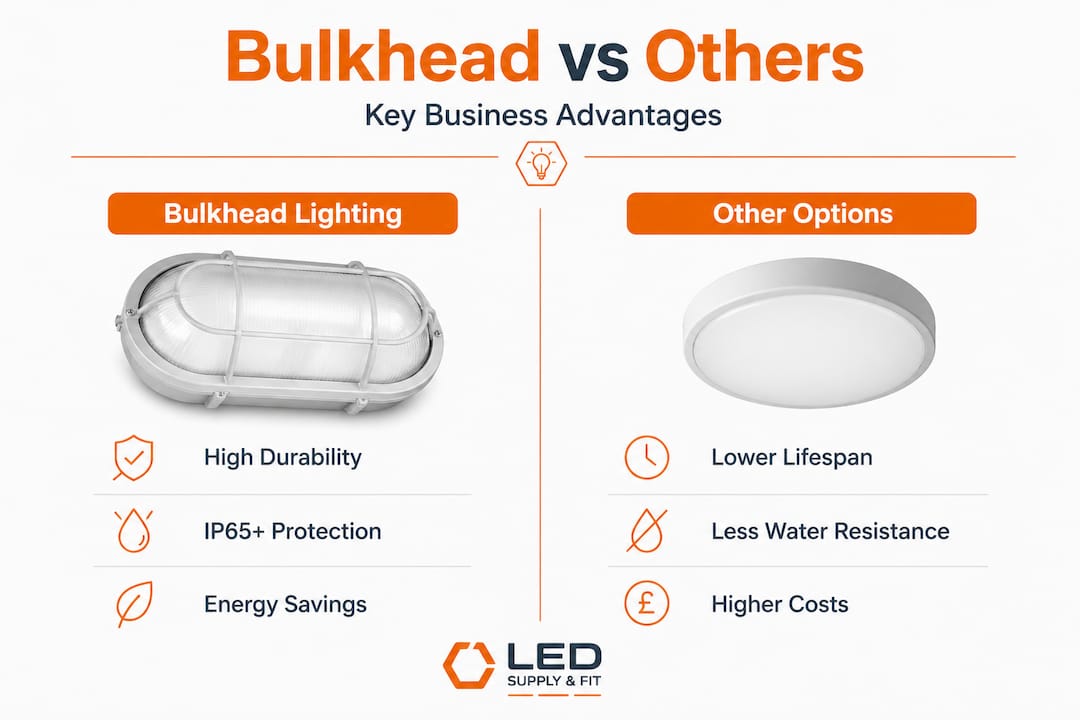 Bulkhead vs Others

Key Business Advantages

Bulkhead Lighting

High Durability

IP65+ Protection

Energy Savings

Other Options

Lower Lifespan

Less Water Resistance

£

Higher Costs

LED
SUPPLY & FIT