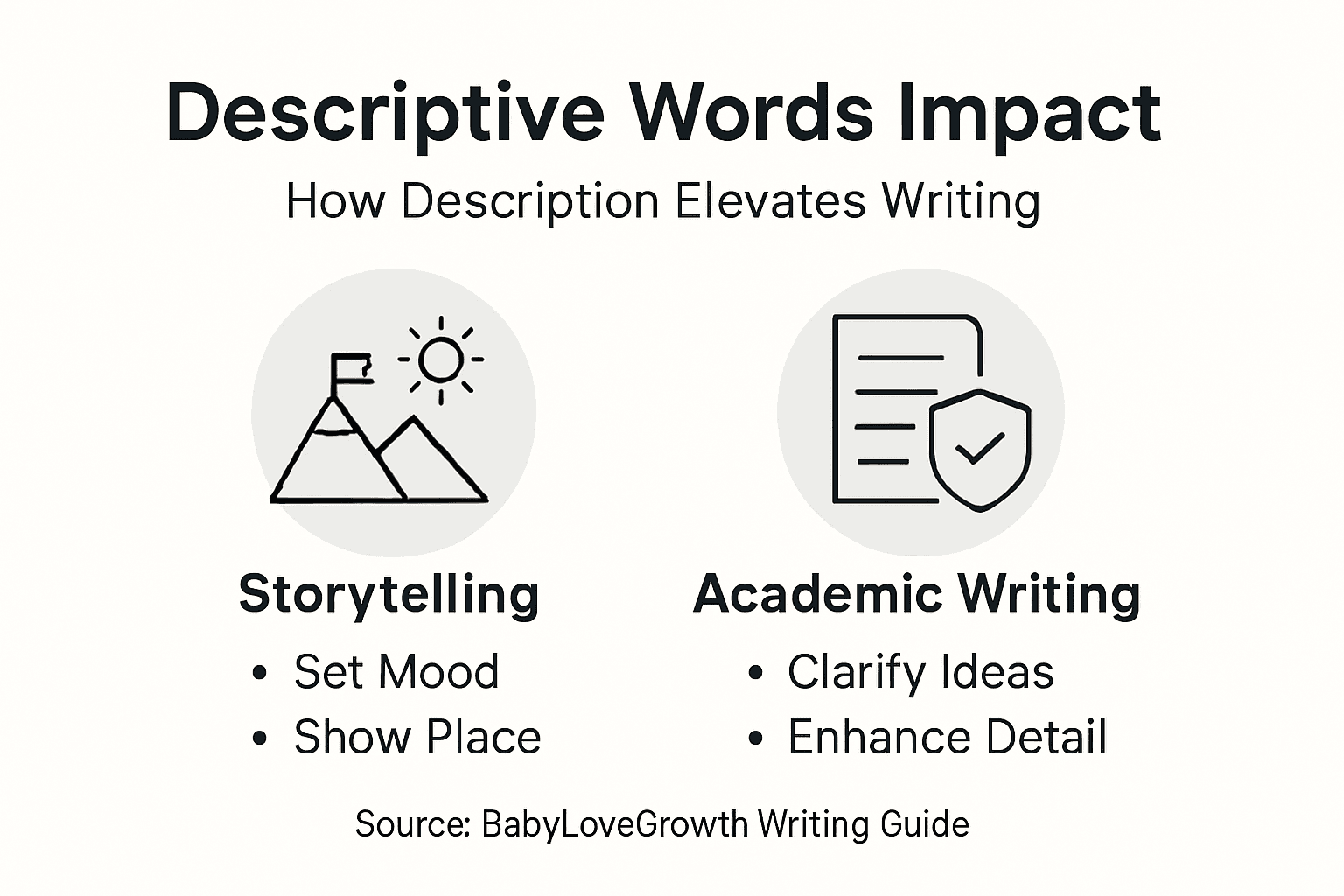 Descriptive Words Impact

How Description Elevates Writing

Storytelling

• Set Mood
• Show Place

Academic Writing

• Clarify Ideas
• Enhance Detail

Source: BabyLoveGrowth Writing Guide