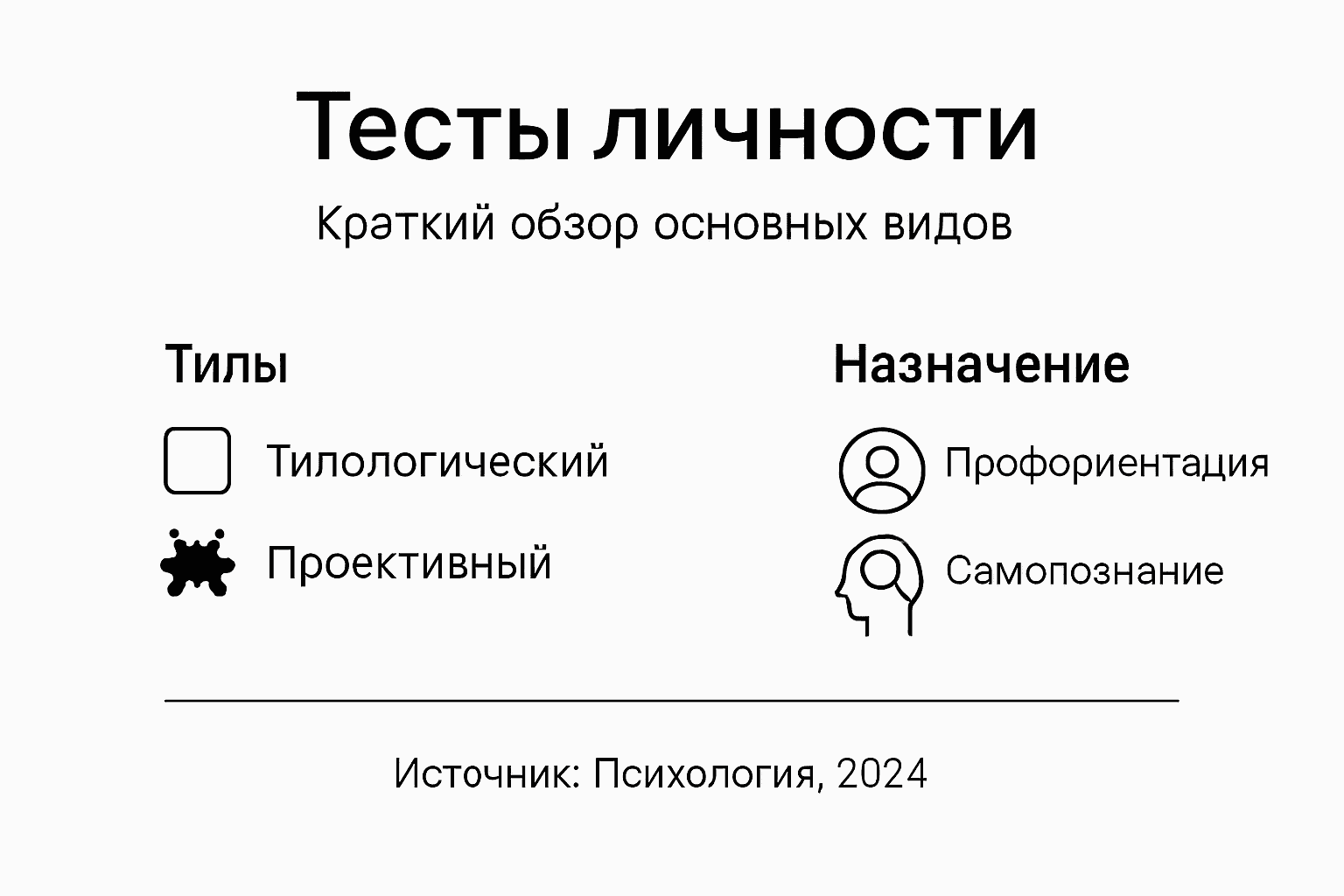 Тесты личности

Краткий обзор основных видов

Тилы

Тилологический

Проективный

Назначение

Профориентация

Самопознание

Источник: Психология, 2024