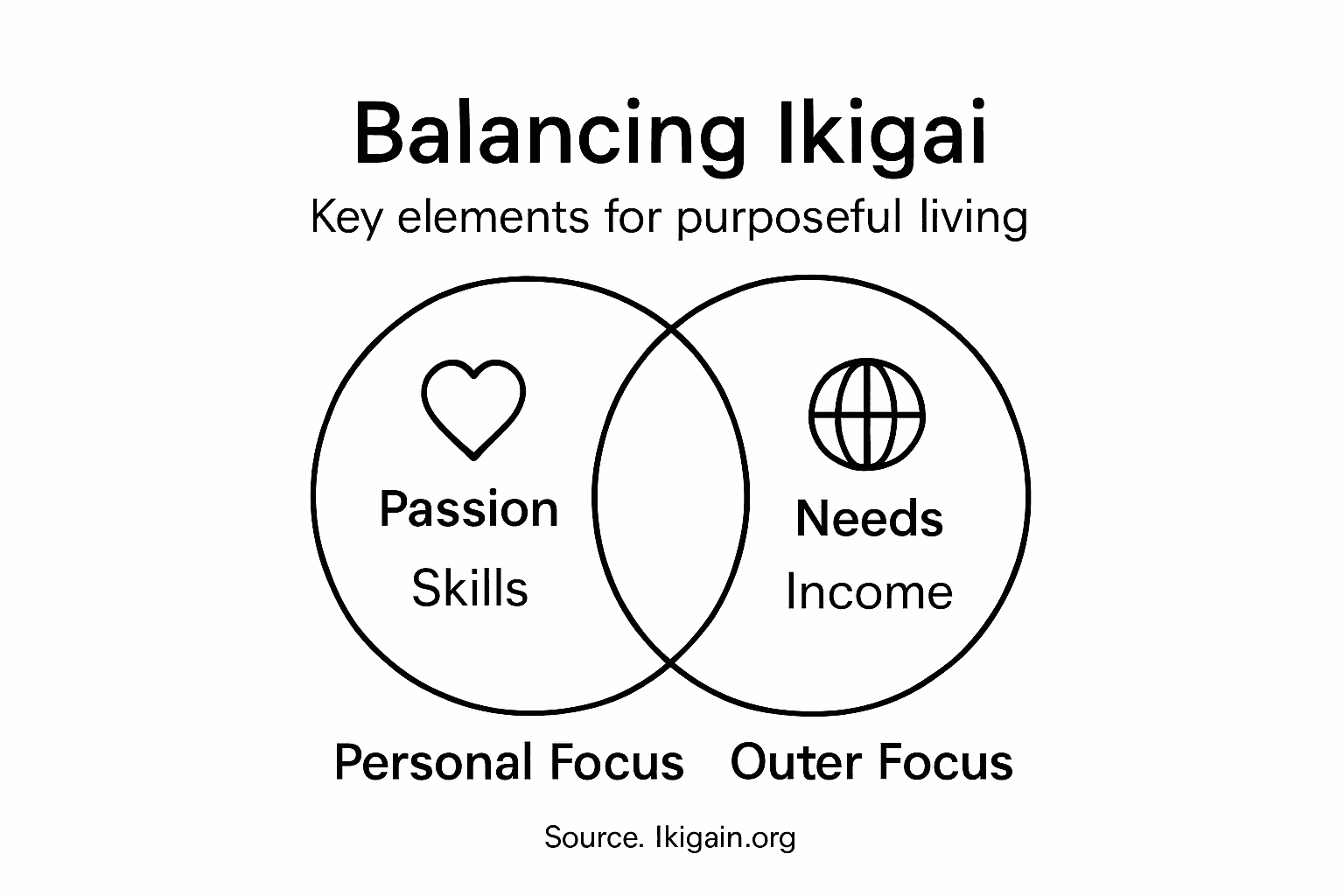 Balancing Ikigai

Key elements for purposeful living

Passion
Skills

Needs
Income

Personal Focus

Outer Focus

Source. Ikigain.org