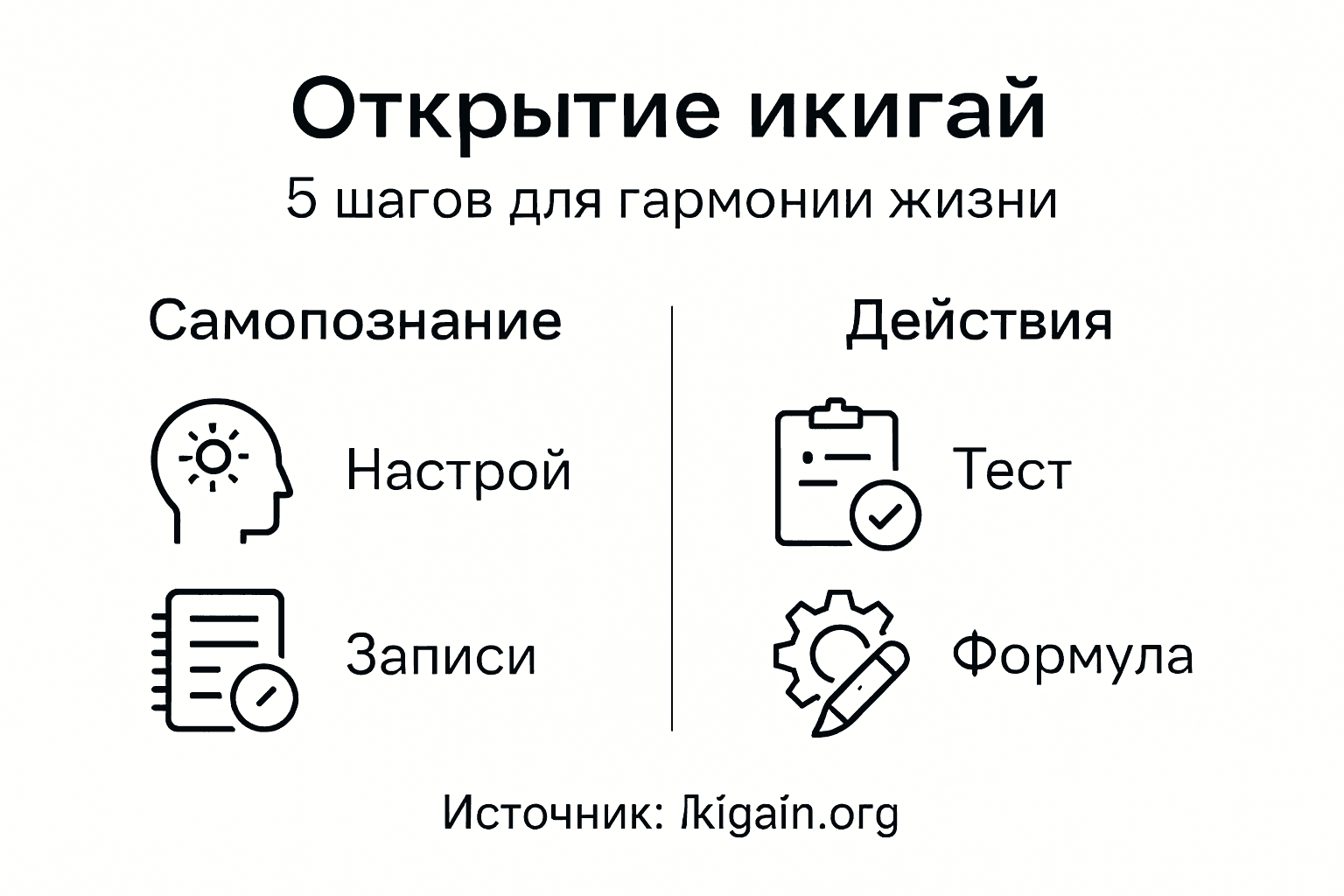 Открытие икигай

5 шагов для гармонии жизни

Самопознание

Настрой

Записи

Действия

Тест

Формула

Источник: Ikigain.org