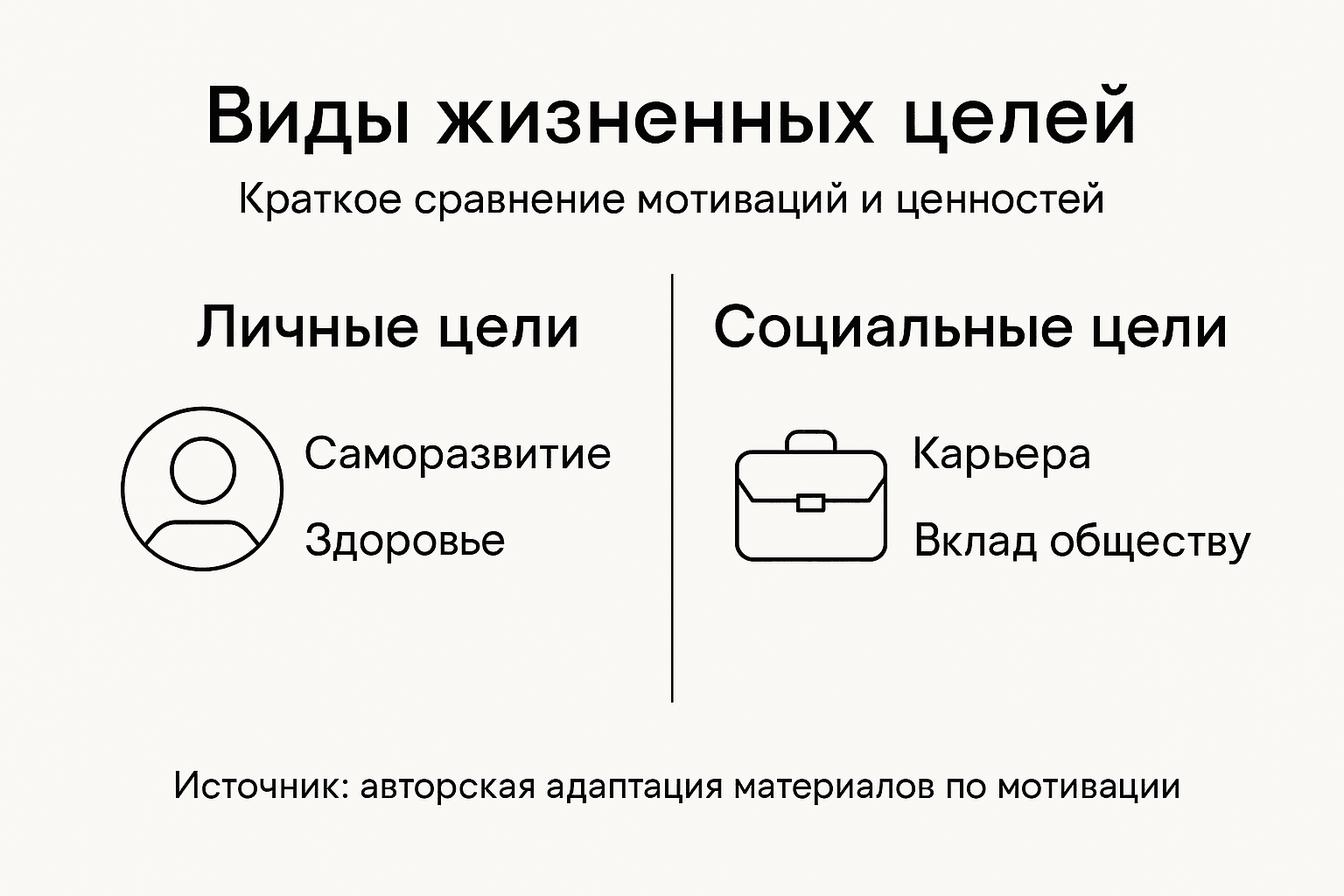 Виды жизненных целей

Краткое сравнение мотиваций и ценностей

Личные цели

Саморазвитие

Здоровье

Социальные цели

Карьера

Вклад обществу

Источник: авторская адаптация материалов по мотивации