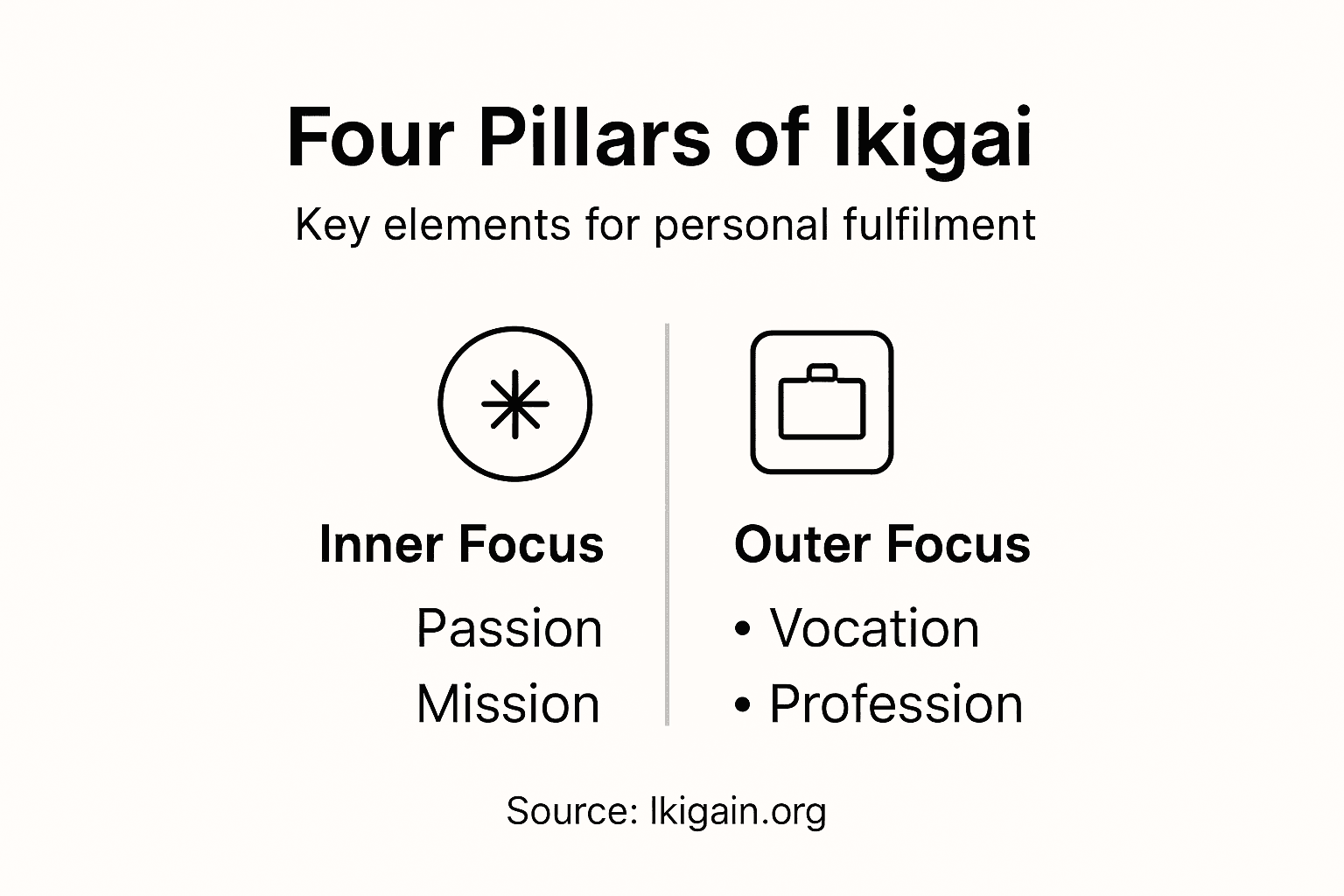 Four Pillars of Ikigai

Key elements for personal fulfilment

Inner Focus

Passion

Mission

Outer Focus

• Vocation

• Profession

Source: Ikigain.org