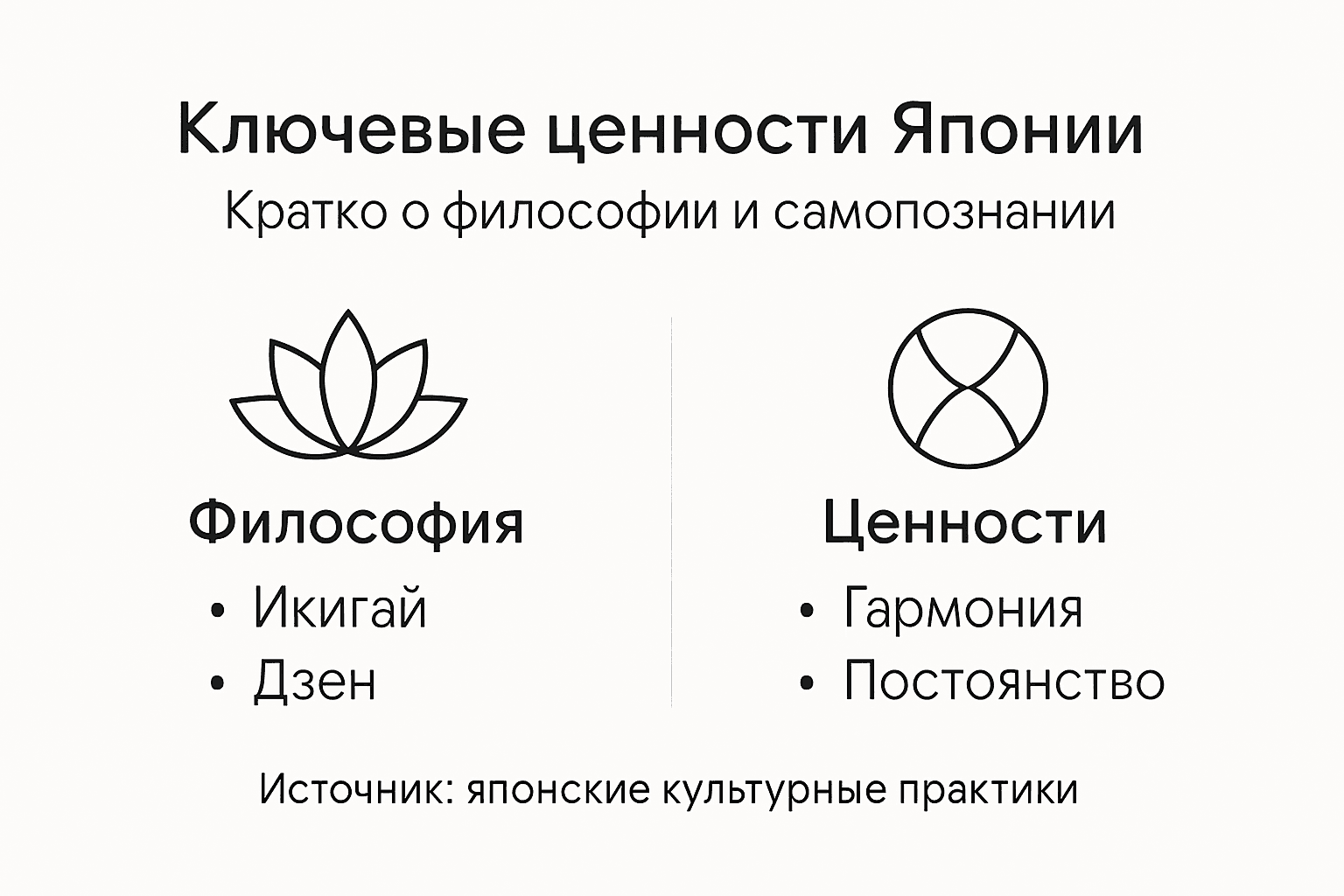 Ключевые ценности Японии

Кратко о философии и самопознании

Философия

• Икигай
• Дзен

Ценности

• Гармония
• Постоянство

Источник: японские культурные практики