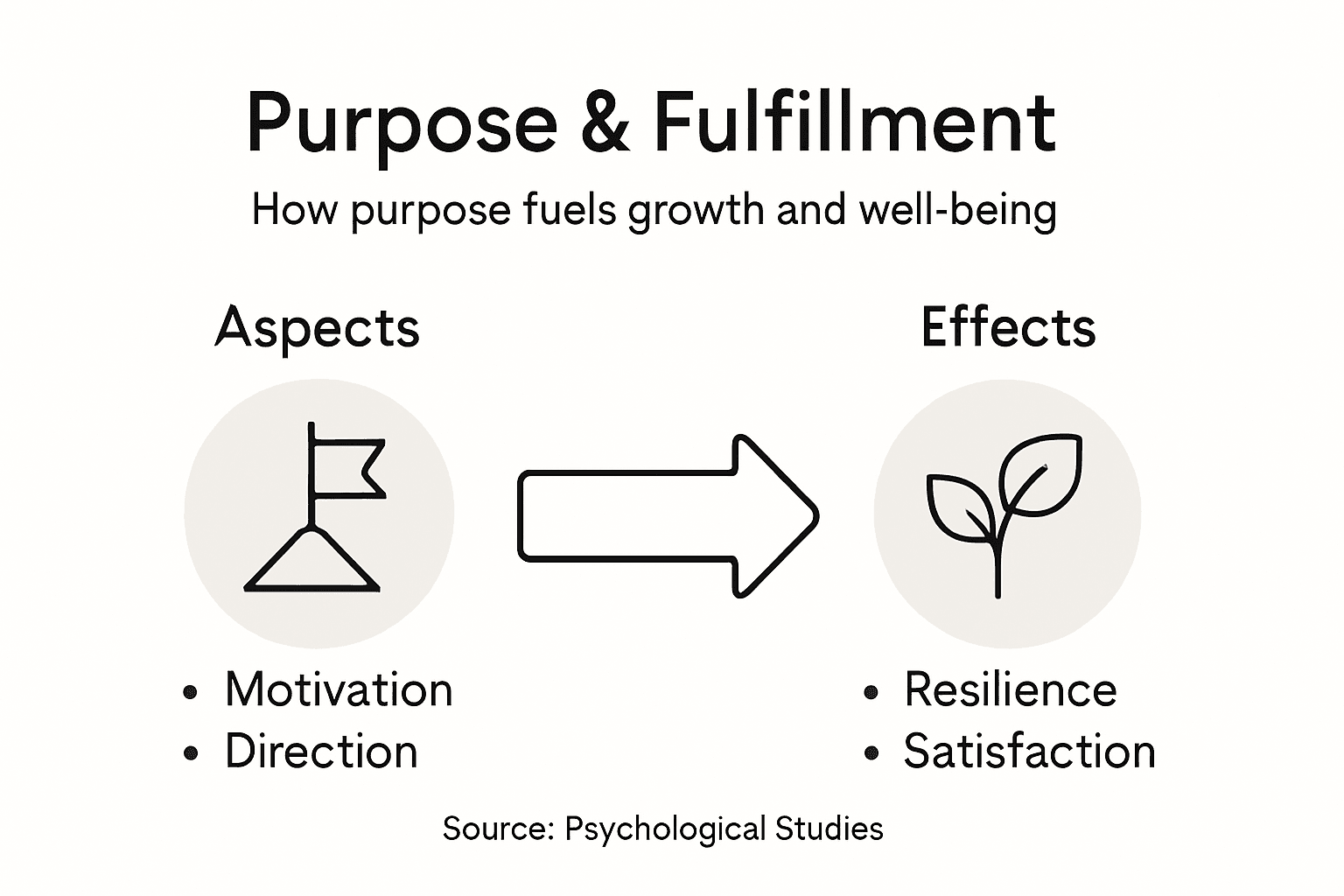 Purpose & Fulfillment

How purpose fuels growth and well-being

Aspects

• Motivation
• Direction

Effects

• Resilience
• Satisfaction

Source: Psychological Studies