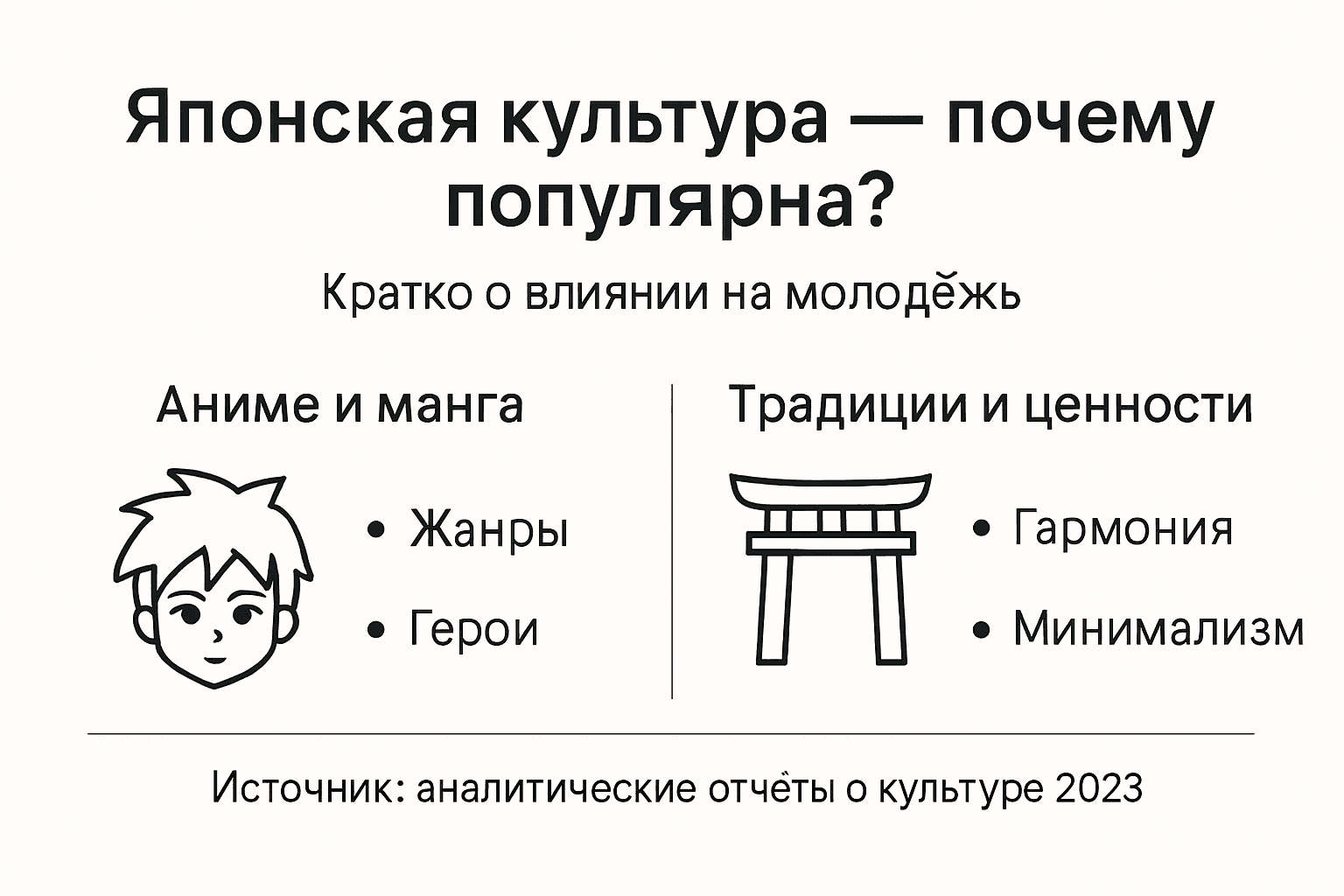 Японская культура — почему популярна?

Кратко о влиянии на молодёжь

Аниме и манга

• Жанры

• Герои

Традиции и ценности

• Гармония

• Минимализм

Источник: аналитические отчёты о культуре 2023