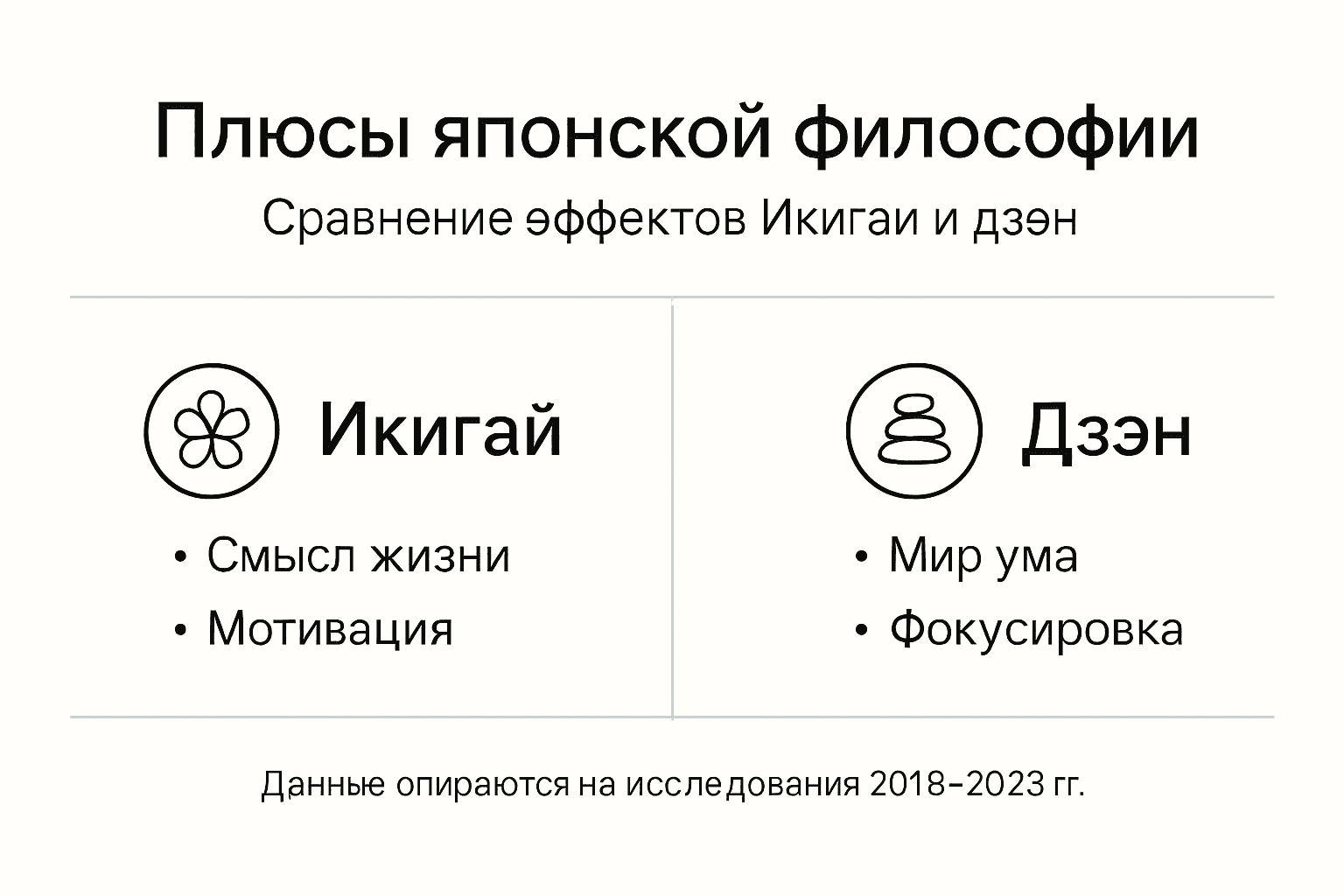 Плюсы японской философии

Сравнение эффектов Икигаи и дзэн

Икигай

• Смысл жизни
• Мотивация

Дзэн

• Мир ума
• Фокусировка

Данные опираются на исследования 2018–2023 гг.