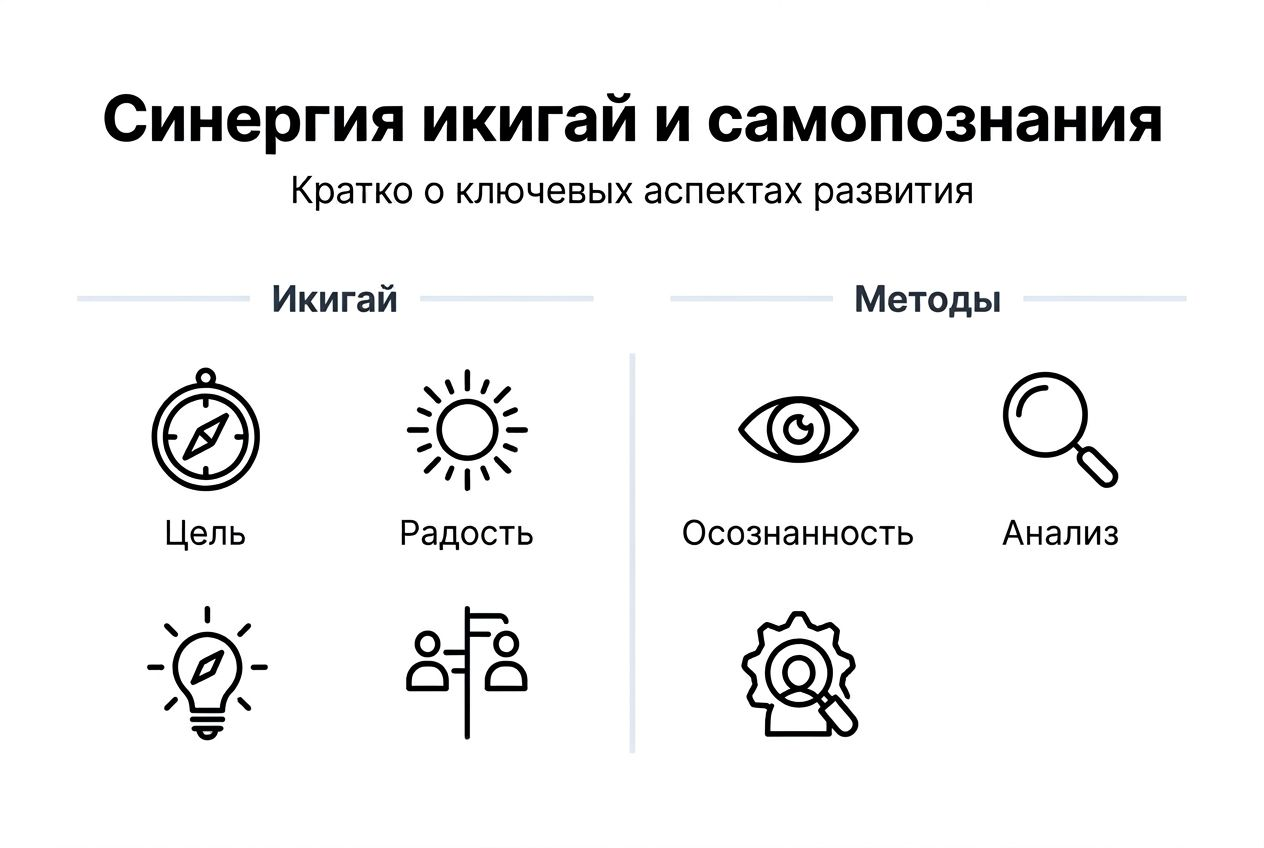 Синергия икигай и самопознания

Кратко о ключевых аспектах развития

Икигай

Цель

Радость

Методы

Осознанность

Анализ