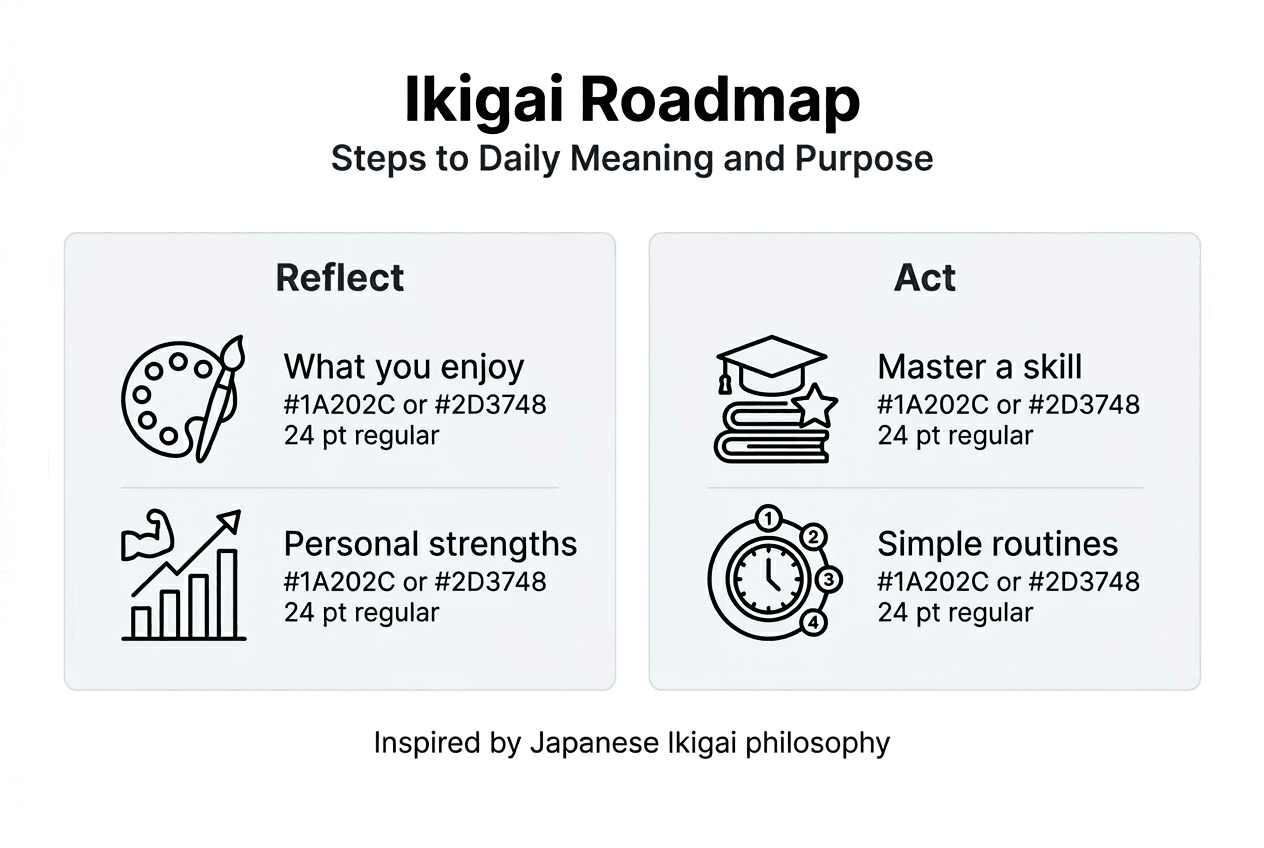 Ikigai Roadmap
Steps to Daily Meaning and Purpose

Reflect

What you enjoy
#1A202C or #2D3748
24 pt regular

Personal strengths
#1A202C or #2D3748
24 pt regular

Act

Master a skill
#1A202C or #2D3748
24 pt regular

1 2 3 4

Simple routines
#1A202C or #2D3748
24 pt regular

Inspired by Japanese Ikigai philosophy