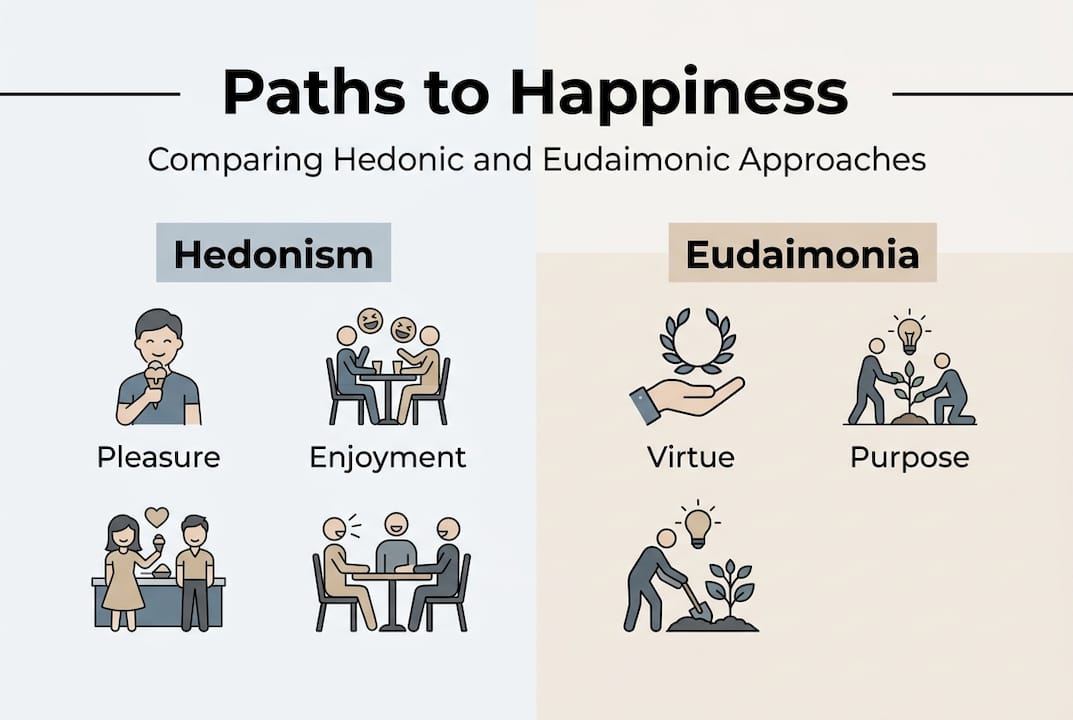 Paths to Happiness

Comparing Hedonic and Eudaimonic Approaches

Hedonism

Pleasure

Enjoyment

Eudaimonia

Virtue

Purpose