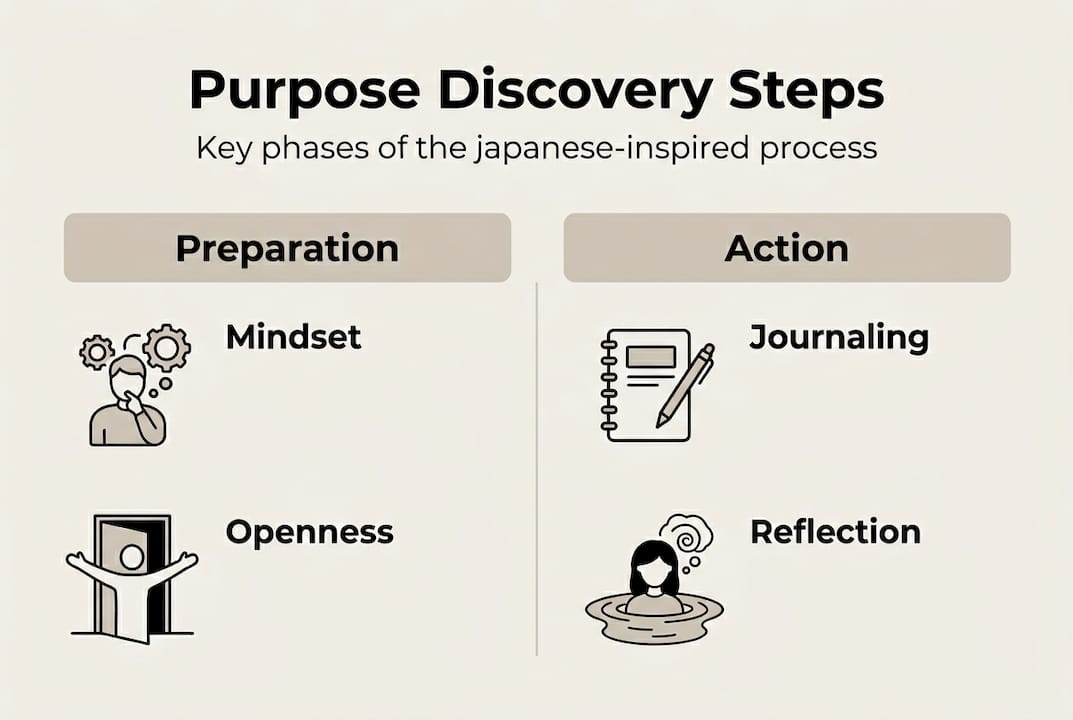 Purpose Discovery Steps

Key phases of the japanese-inspired process

Preparation

Mindset

Openness

Action

Journaling

Reflection