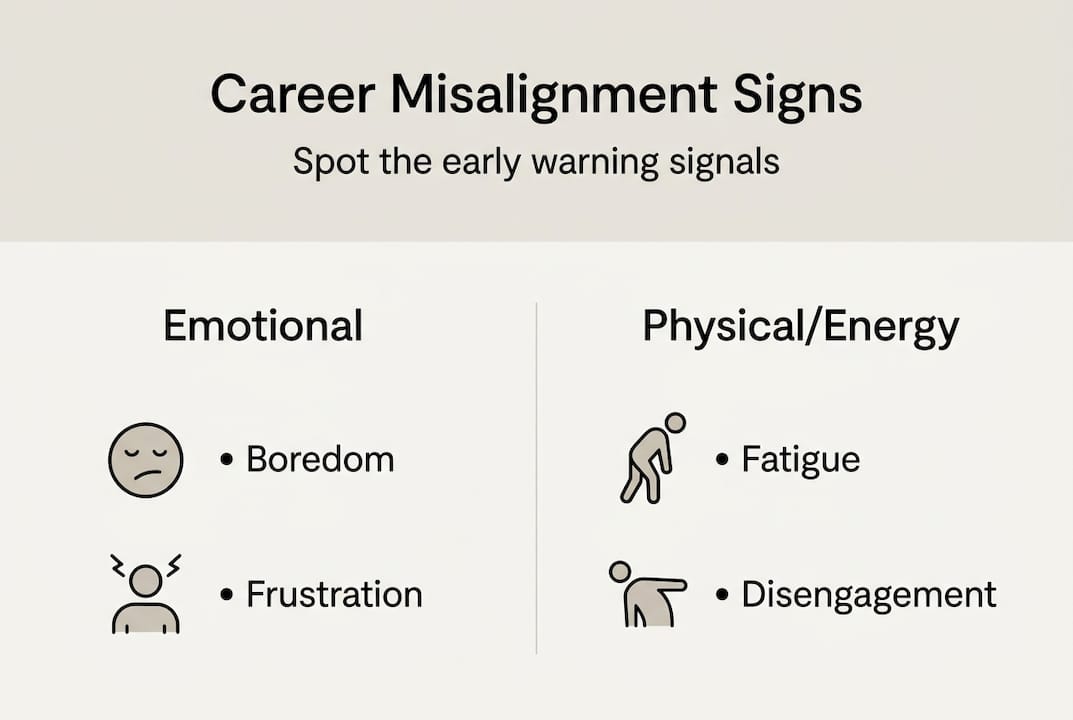 Career Misalignment Signs

Spot the early warning signals

Emotional

• Boredom

• Frustration

Physical/Energy

• Fatigue

• Disengagement