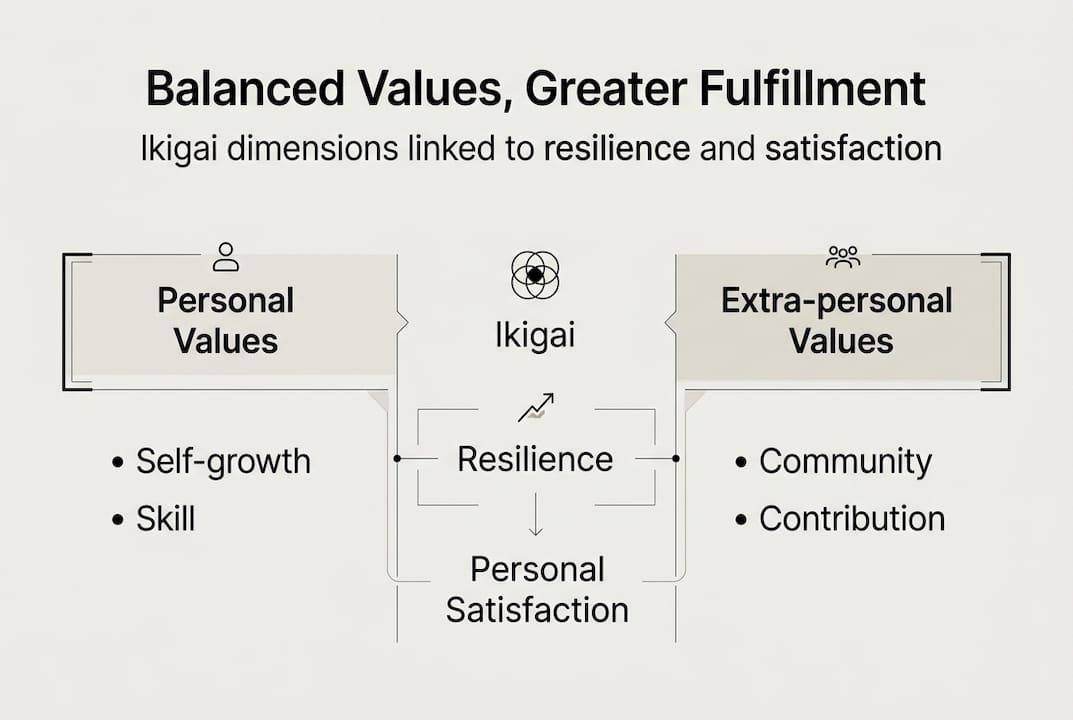 Balanced Values, Greater Fulfillment

Ikigai dimensions linked to resilience and satisfaction

Personal Values

• Self-growth
• Skill

Ikigai

Resilience

Personal Satisfaction

Extra-personal Values

• Community
• Contribution