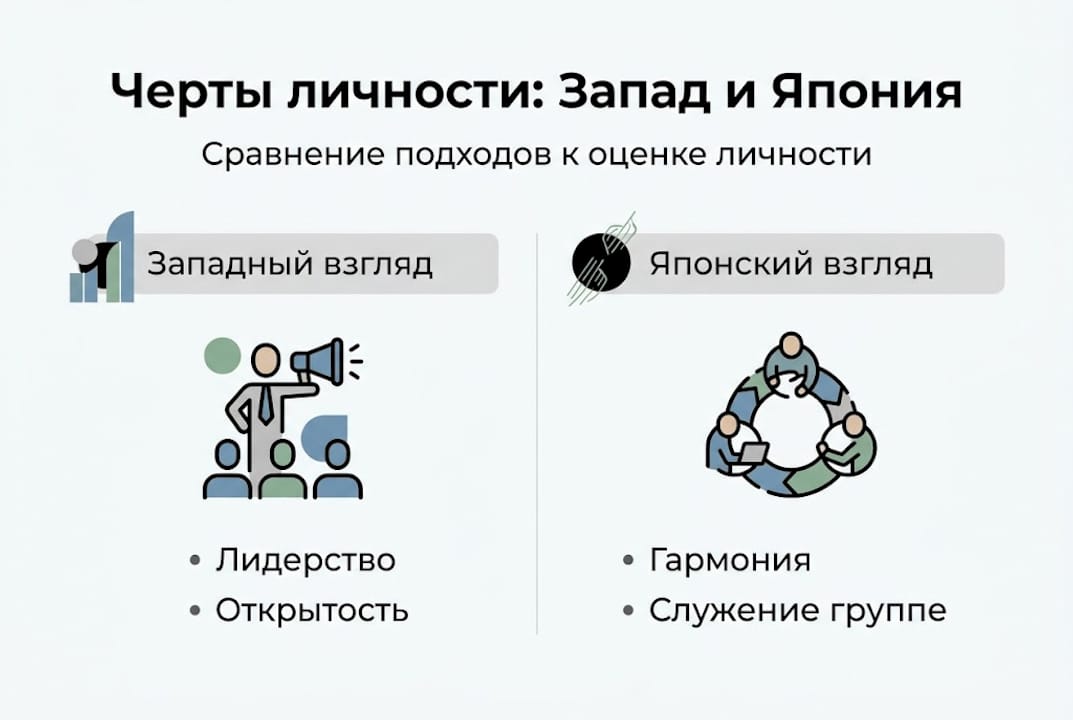 Черты личности: Запад и Япония

Сравнение подходов к оценке личности

Западный взгляд

• Лидерство
• Открытость

Японский взгляд

• Гармония
• Служение группе