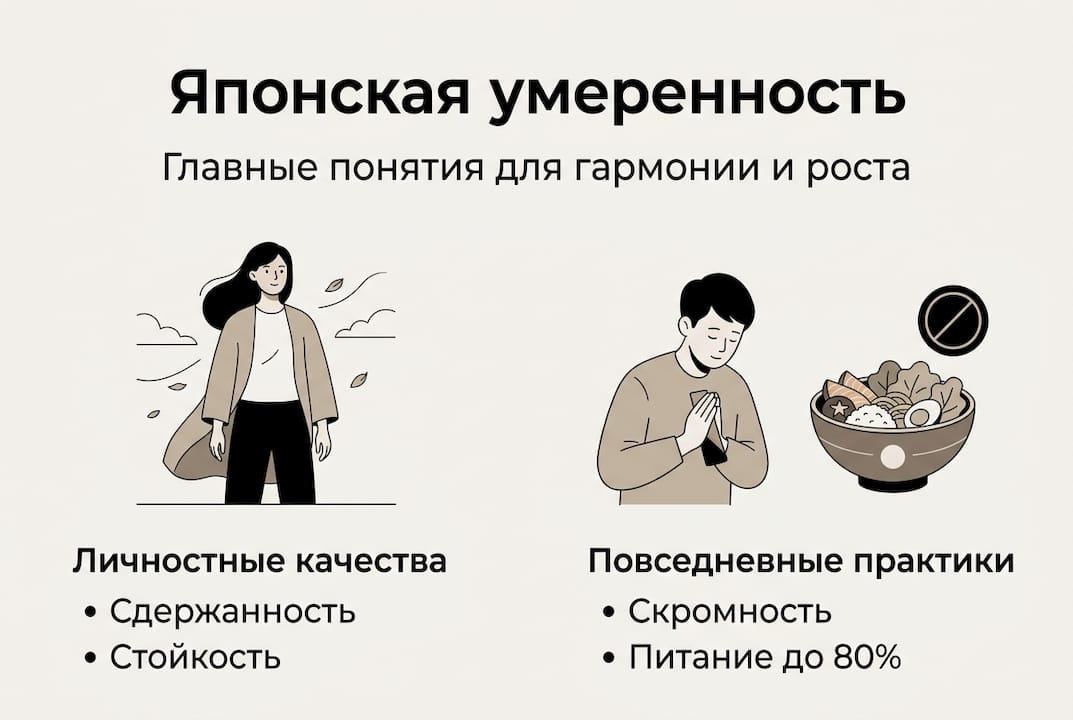 Японская умеренность

Главные понятия для гармонии и роста

Личностные качества
• Сдержанность
• Стойкость

Повседневные практики
• Скромность
• Питание до 80%