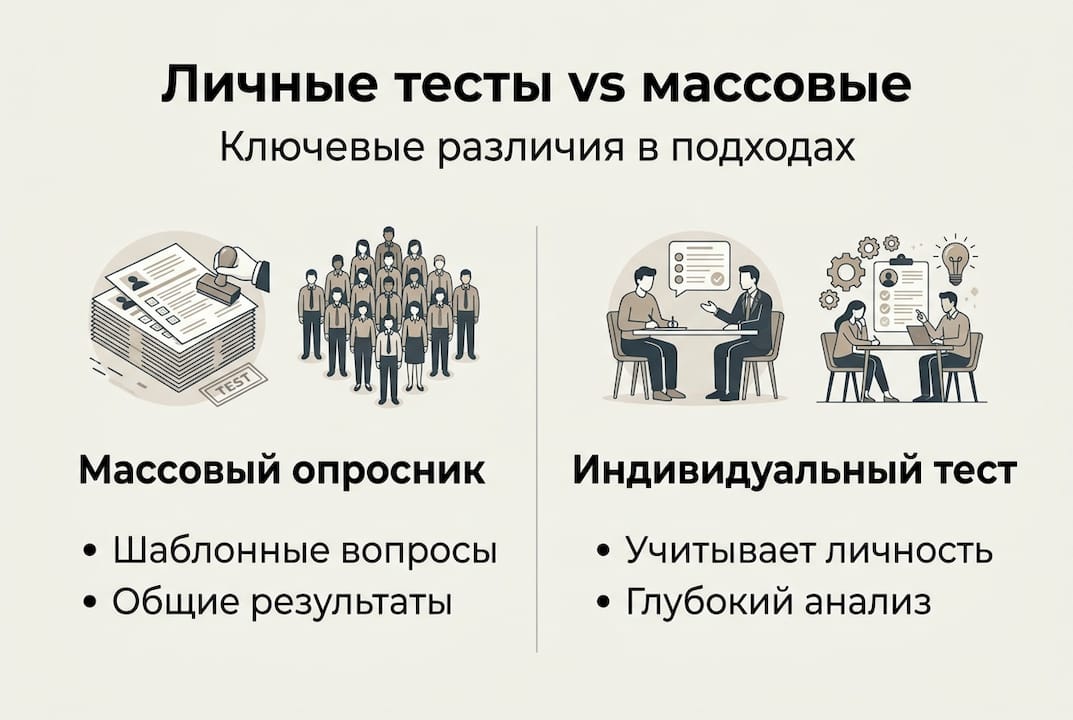 Личные тесты vs массовые

Ключевые различия в подходах

TEST

Массовый опросник

• Шаблонные вопросы
• Общие результаты

Индивидуальный тест

• Учитывает личность
• Глубокий анализ