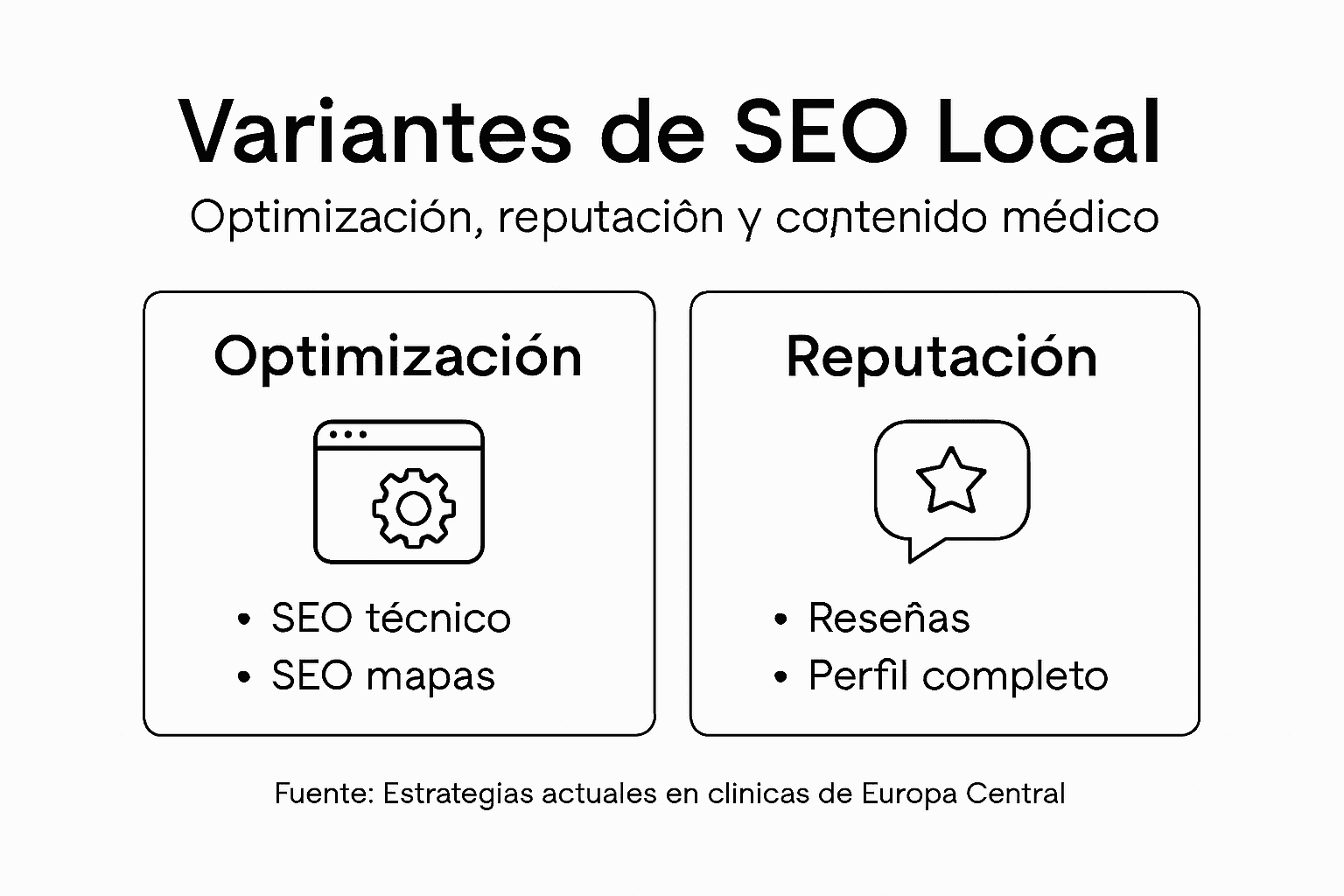 Variantes de SEO Local

Optimización, reputaciôn y contenido médico

Optimización

• SEO técnico
• SEO mapas

Reputación

• Reseñas
• Perfil completo

Fuente: Estrategias actuales en clinicas de Europa Central