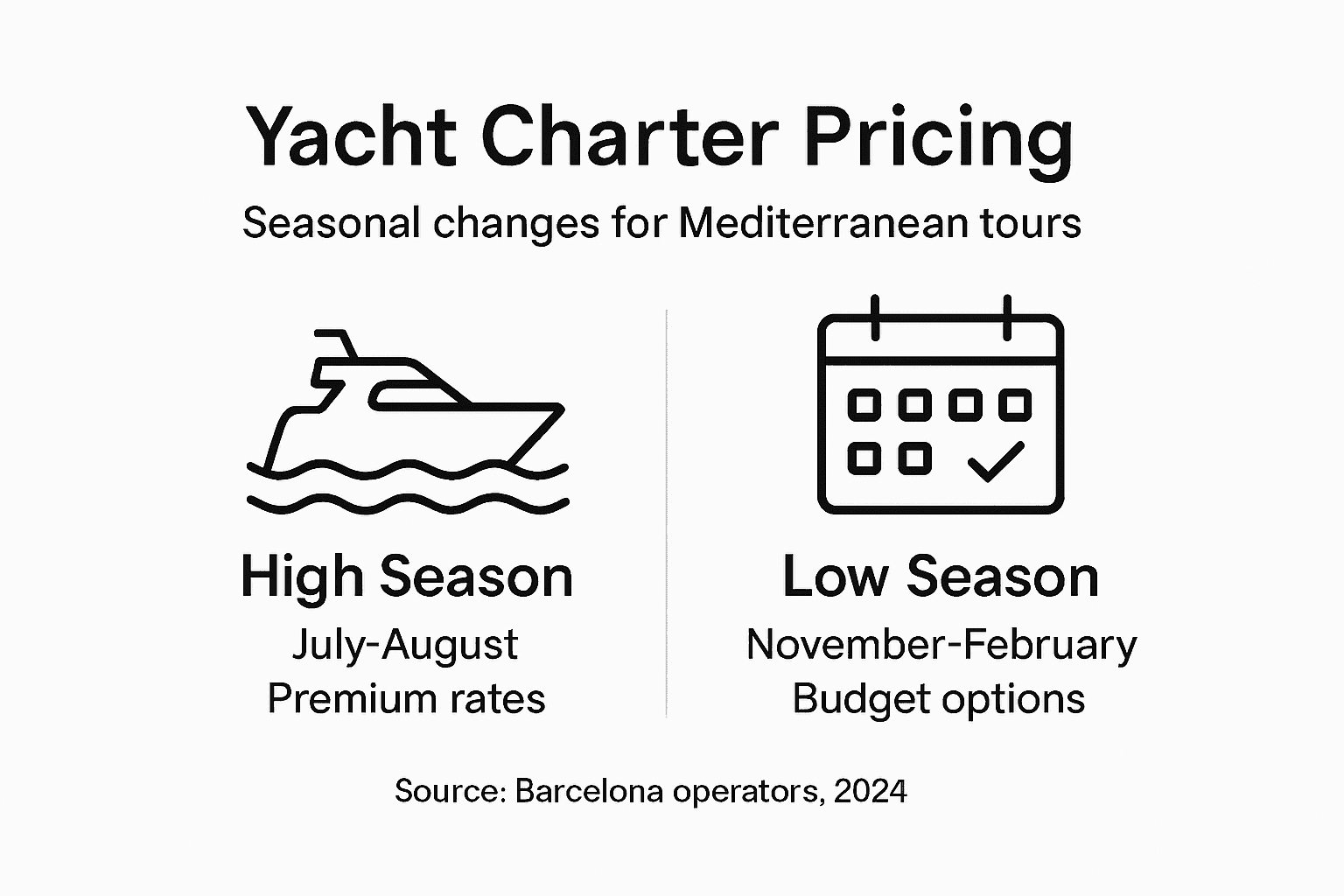 Yacht Charter Pricing

Seasonal changes for Mediterranean tours

High Season
July-August
Premium rates

Low Season
November-February
Budget options

Source: Barcelona operators, 2024