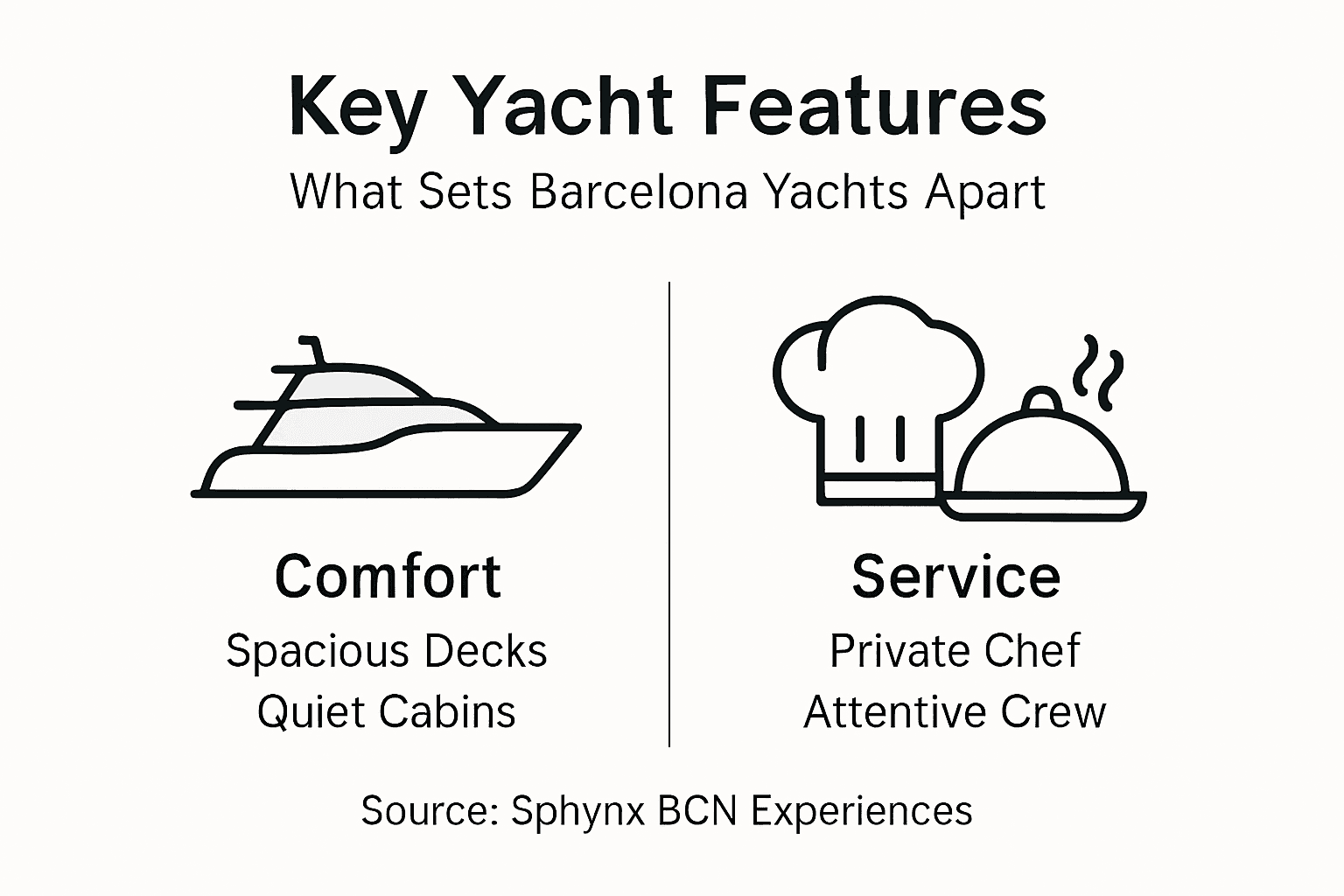 Key Yacht Features

What Sets Barcelona Yachts Apart

Comfort

Spacious Decks
Quiet Cabins

Service

Private Chef
Attentive Crew

Source: Sphynx BCN Experiences