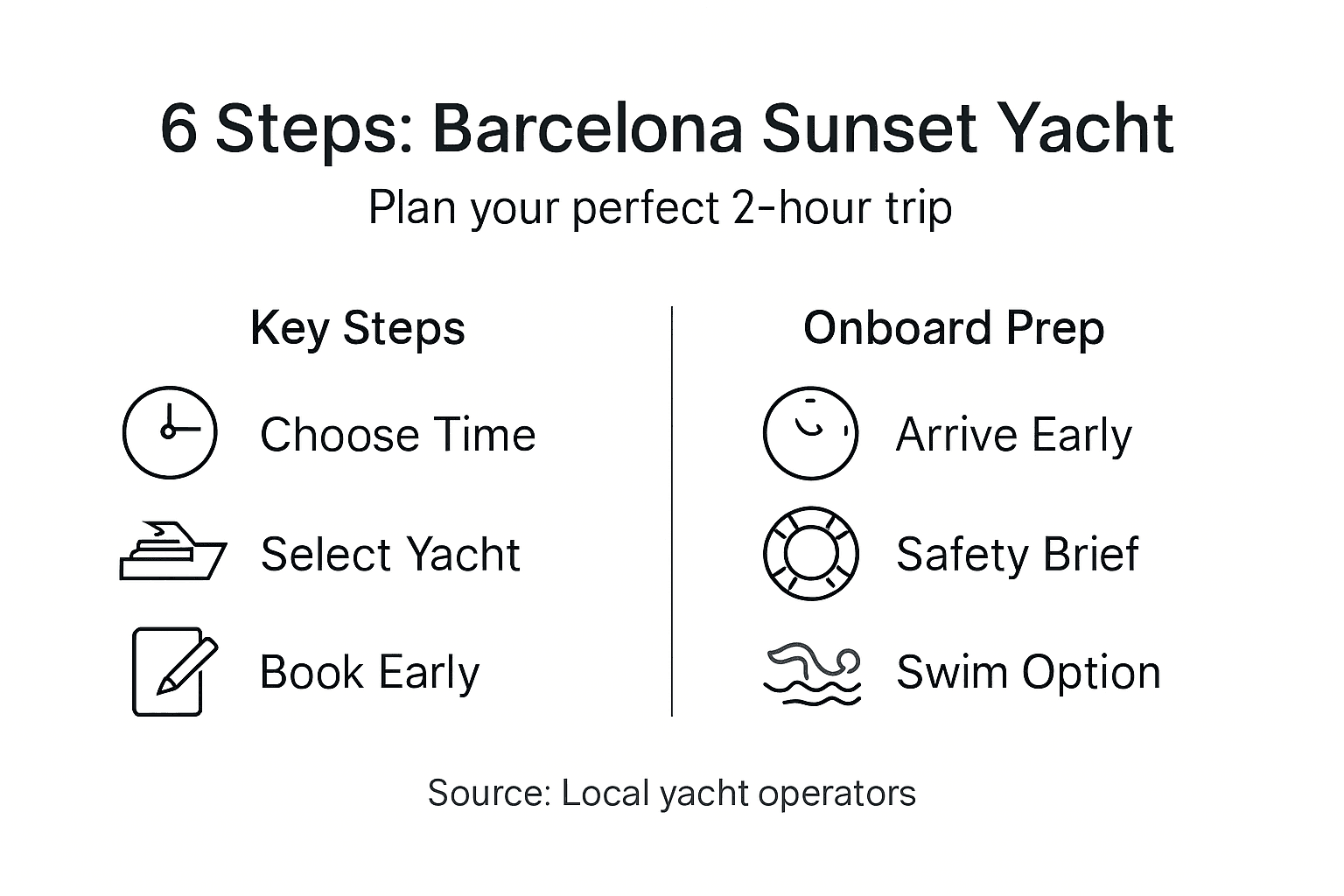 6 Steps: Barcelona Sunset Yacht

Plan your perfect 2-hour trip

Key Steps

Choose Time

Select Yacht

Book Early

Onboard Prep

Arrive Early

Safety Brief

Swim Option

Source: Local yacht operators