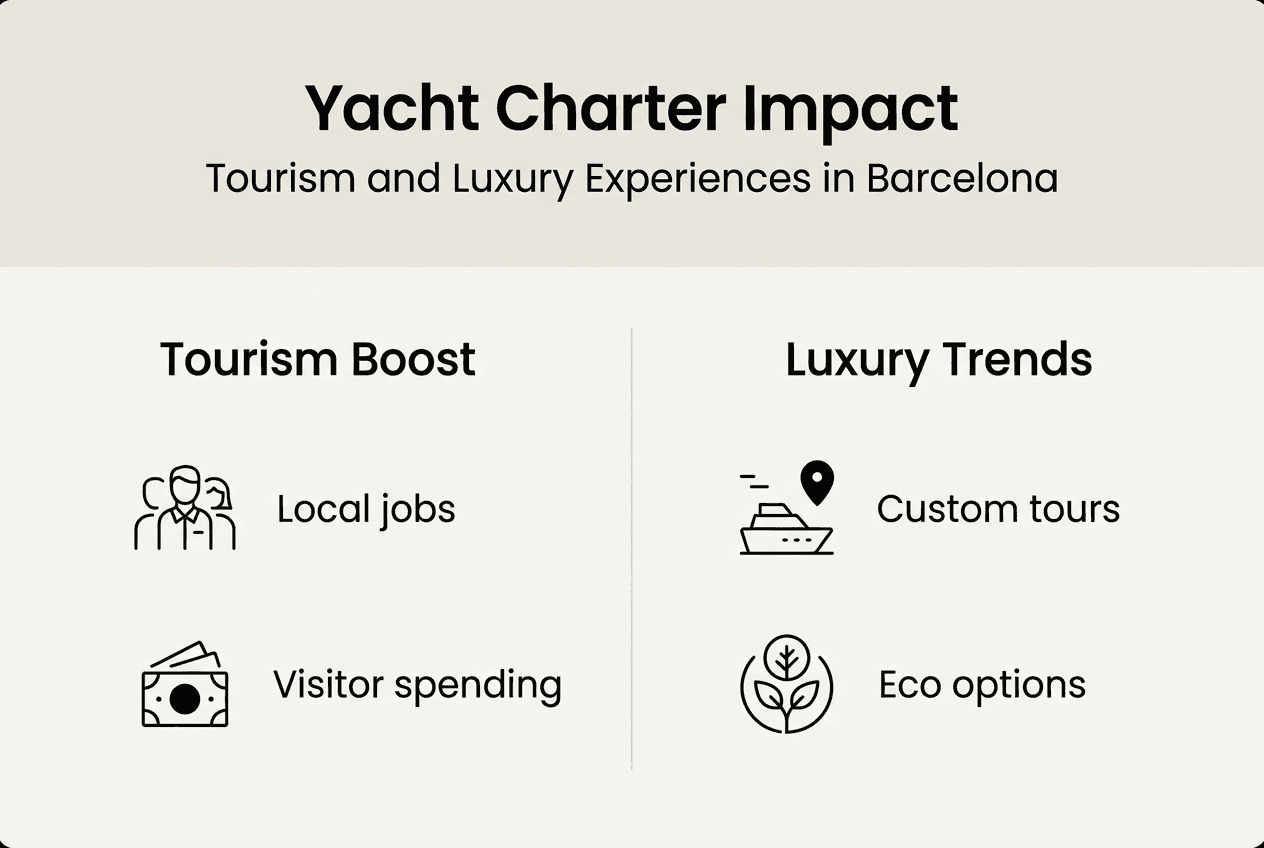 Yacht Charter Impact
Tourism and Luxury Experiences in Barcelona

Tourism Boost

Local jobs

Visitor spending

Luxury Trends

Custom tours

Eco options