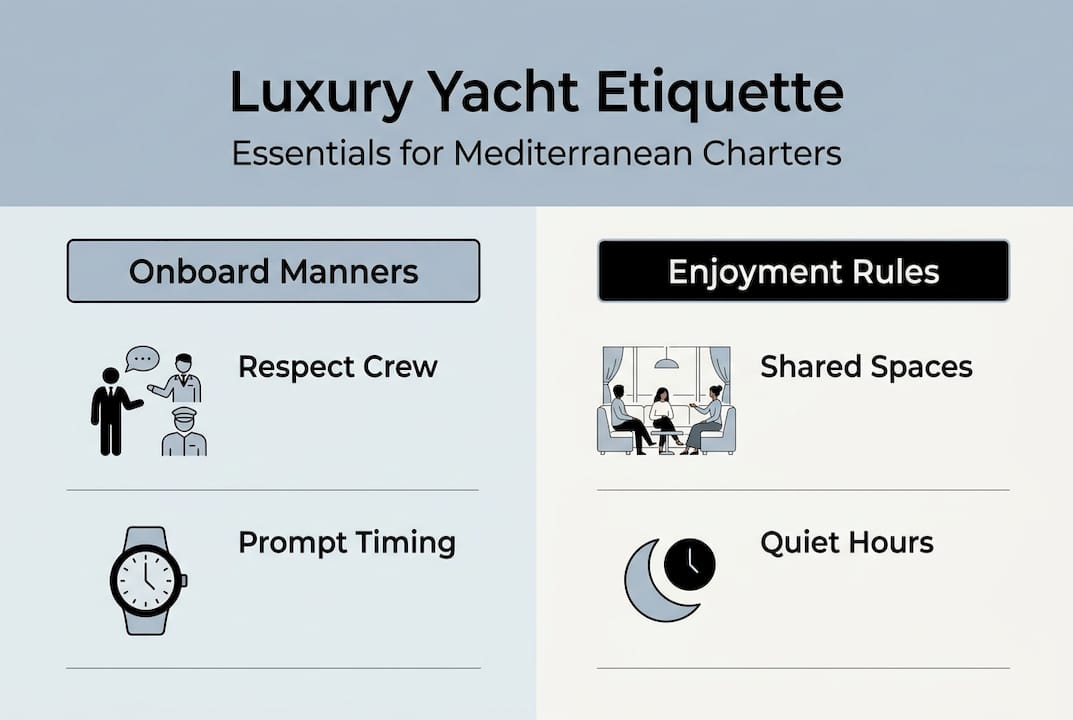 Luxury Yacht Etiquette
Essentials for Mediterranean Charters

Onboard Manners

Respect Crew

Prompt Timing

Enjoyment Rules

Shared Spaces

Quiet Hours