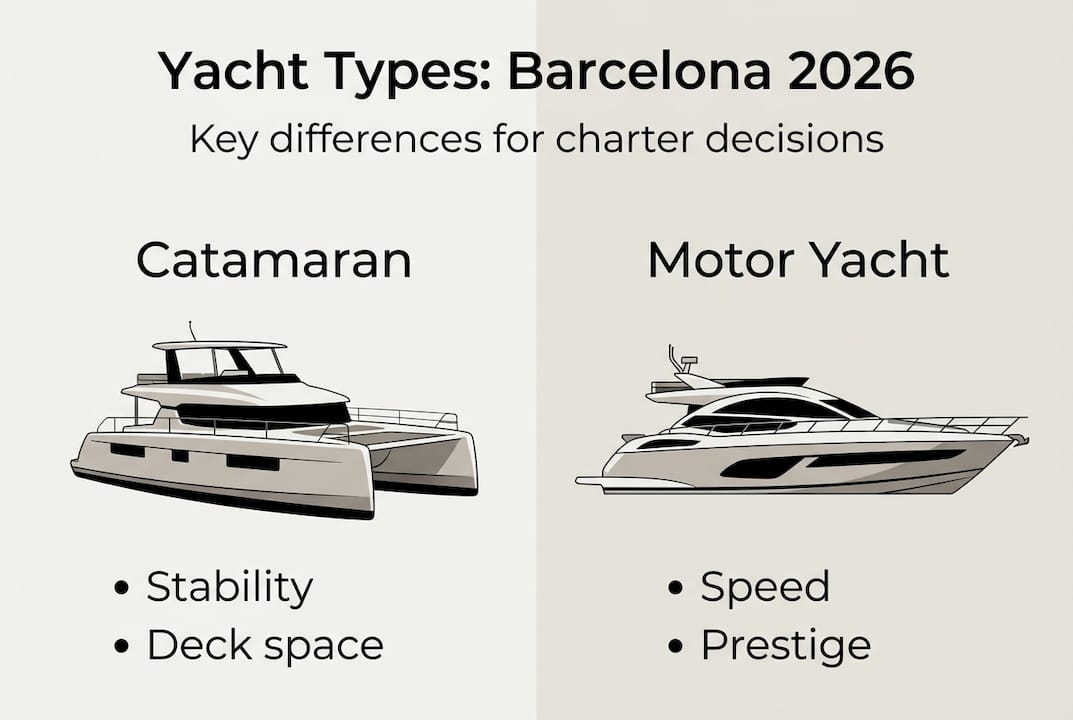 Yacht Types: Barcelona 2026

Key differences for charter decisions

Catamaran

• Stability
• Deck space

Motor Yacht

• Speed
• Prestige