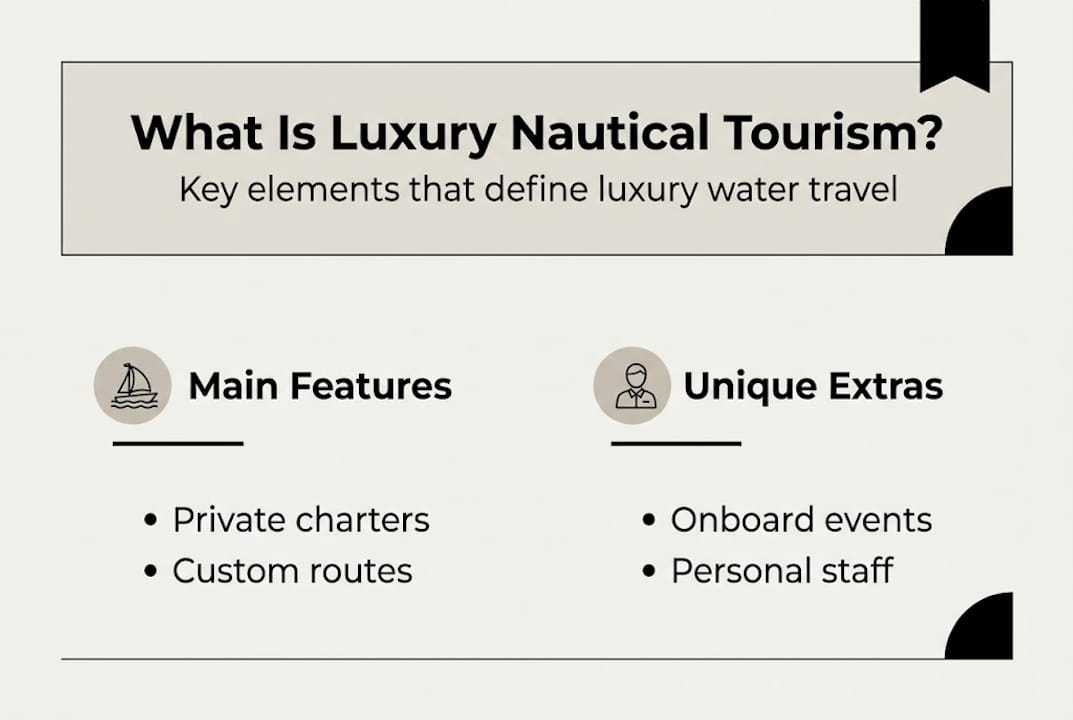 What Is Luxury Nautical Tourism?
Key elements that define luxury water travel

Main Features

• Private charters
• Custom routes

Unique Extras

• Onboard events
• Personal staff