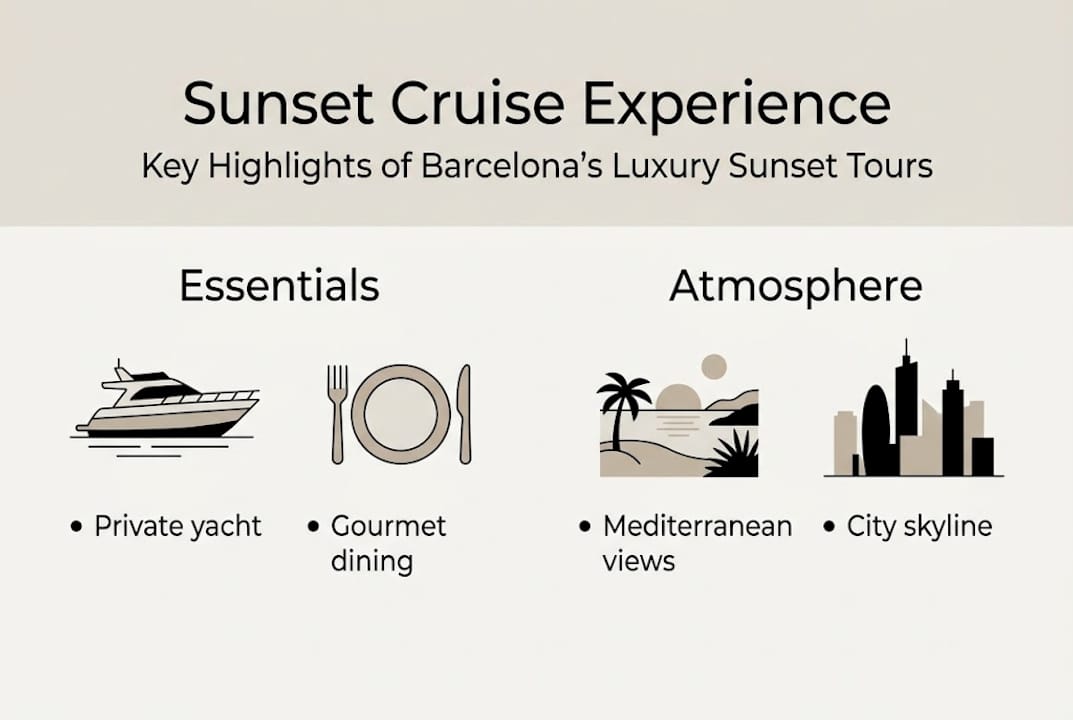 Sunset Cruise Experience
Key Highlights of Barcelona's Luxury Sunset Tours

Essentials

• Private yacht
• Gourmet dining

Atmosphere

• Mediterranean views
• City skyline