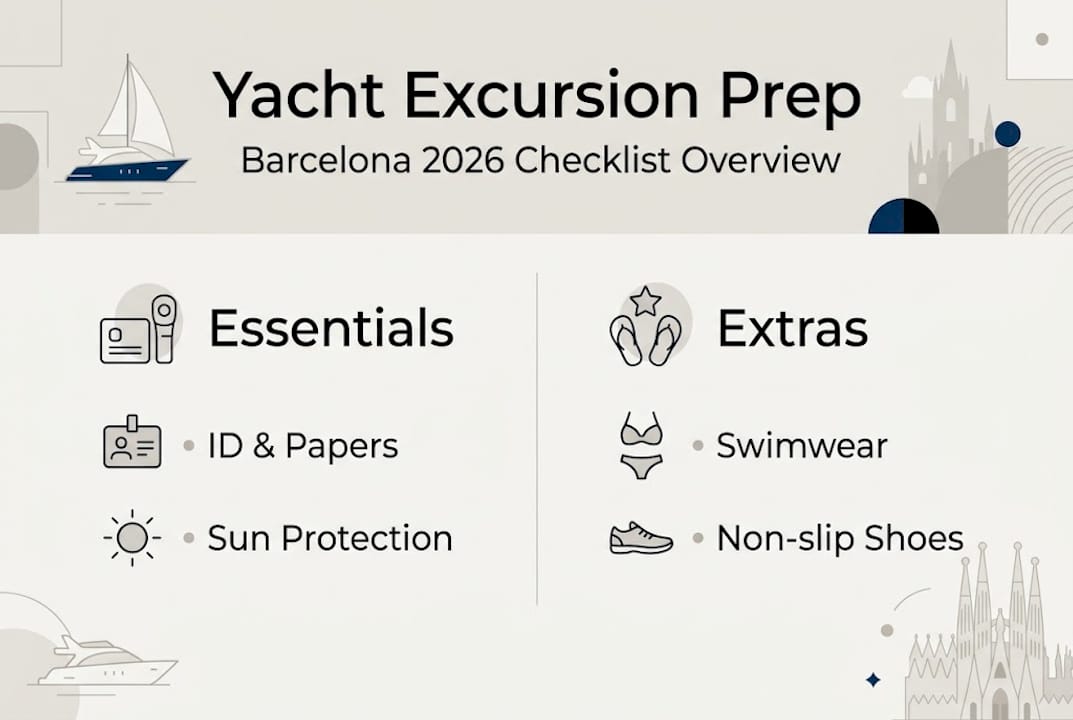 Yacht Excursion Prep
Barcelona 2026 Checklist Overview

Essentials

• ID & Papers

• Sun Protection

Extras

• Swimwear

• Non-slip Shoes