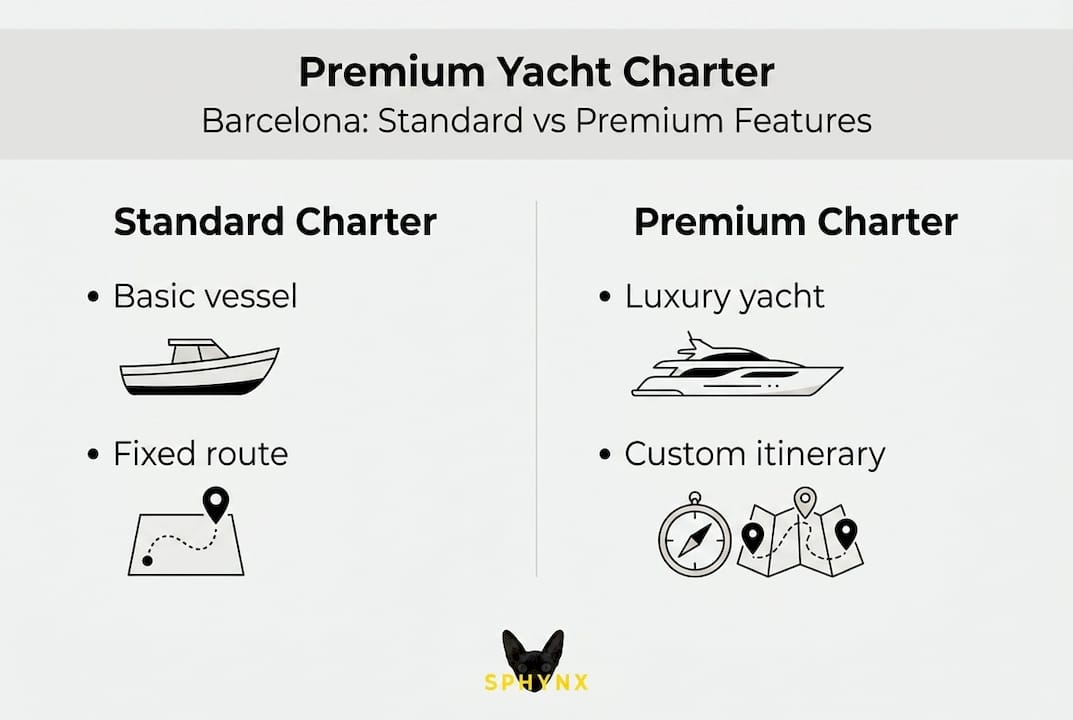 Premium Yacht Charter
Barcelona: Standard vs Premium Features

Standard Charter

• Basic vessel

• Fixed route

Premium Charter

• Luxury yacht

• Custom itinerary

SPHYNX