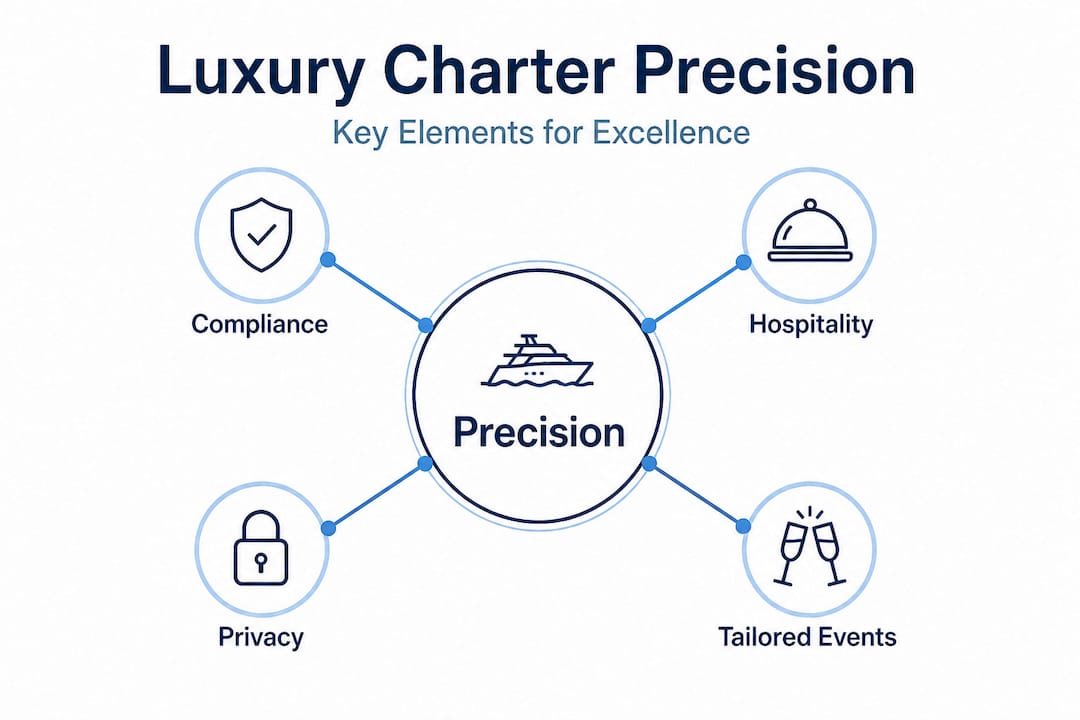 Luxury Charter Precision

Key Elements for Excellence

Compliance

Hospitality

Precision

Privacy

Tailored Events