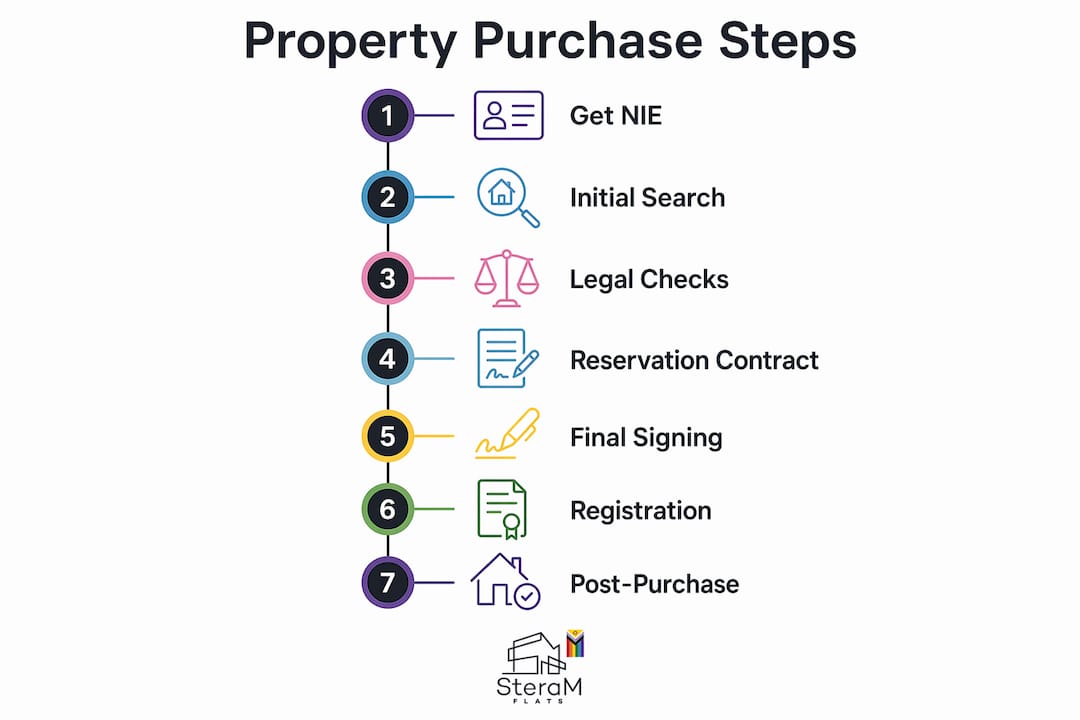 Property Purchase Steps

1 Get NIE

2 Initial Search

3 Legal Checks

4 Reservation Contract

5 Final Signing

6 Registration

7 Post-Purchase

SteraM
FLATS